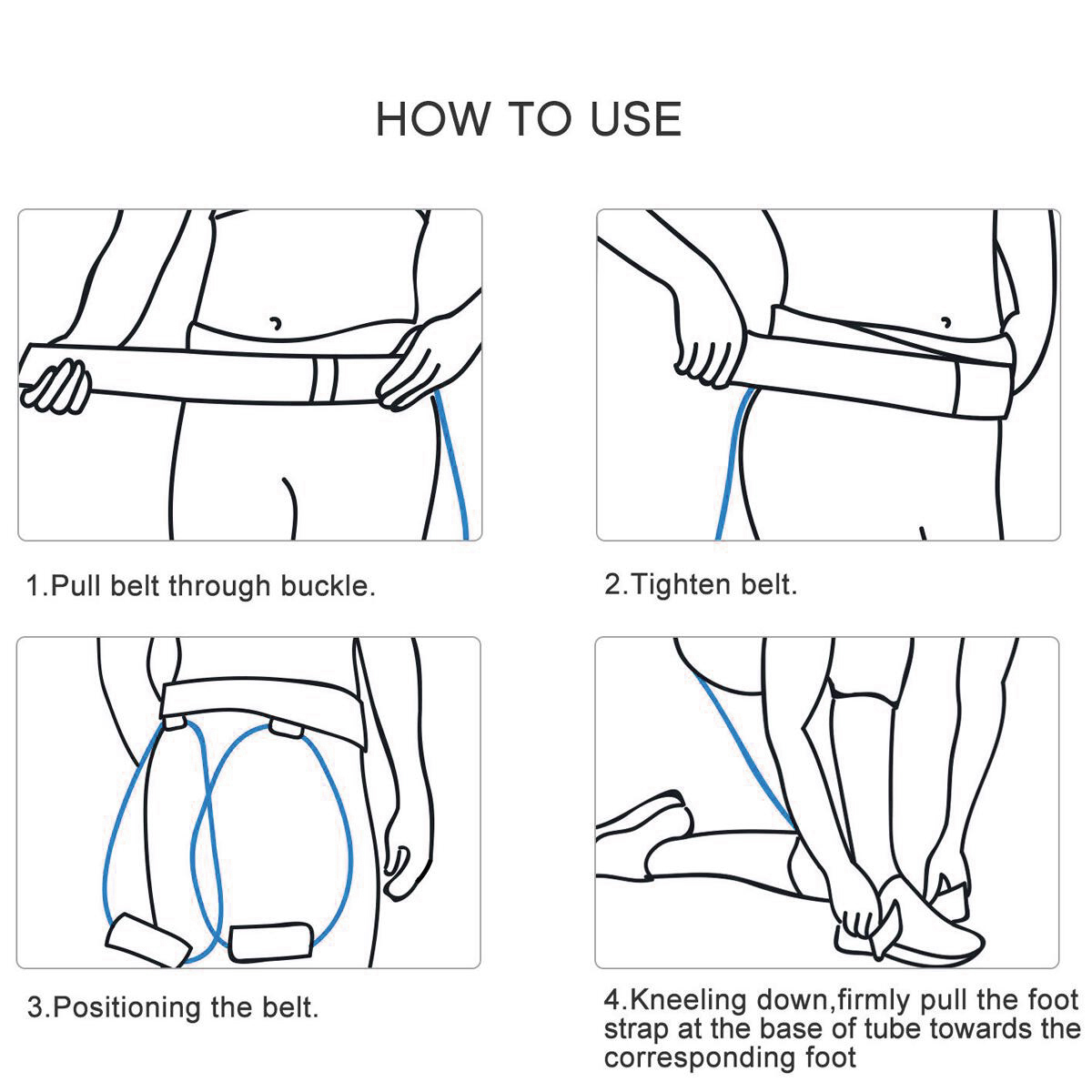 HOW TO USE

1.Pull belt through buckle.

2.Tighten belt.

3.Positioning the belt.

4.Kneeling down,firmly pull the foot strap at the base of tube towards the corresponding foot