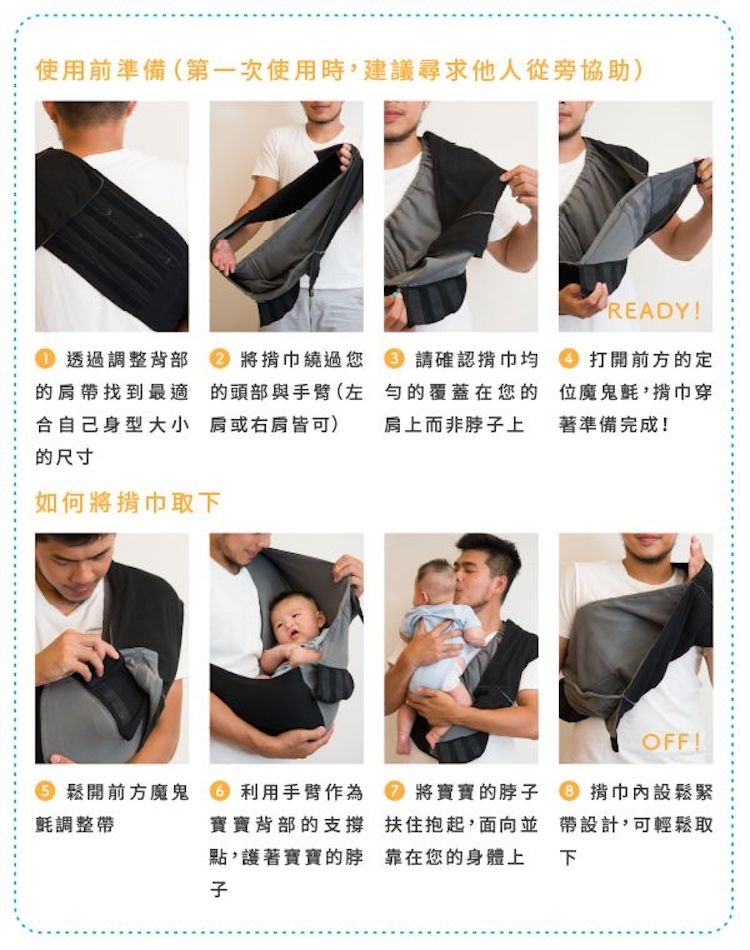 使用前準備(第一次使用時,建議尋求他人從旁協助)

READY!

1 透過調整背部的肩帶找到最適合自己身型大小的尺寸

2 將揹巾繞過您的頭部與手臂(左肩或右肩皆可)

3 請確認揹巾均勻的覆蓋在您的肩上而非脖子上

4 打開前方的定位魔鬼氈,揹巾穿著準備完成!

如何將揹巾取下

OFF!

5 鬆開前方魔鬼氈調整帶

6 利用手臂作為寶寶背部的支撐點,護著寶寶的脖子

7 將寶寶的脖子扶住抱起,面向並靠在您的身體上

8 揹巾內設鬆緊帶設計,可輕鬆取下