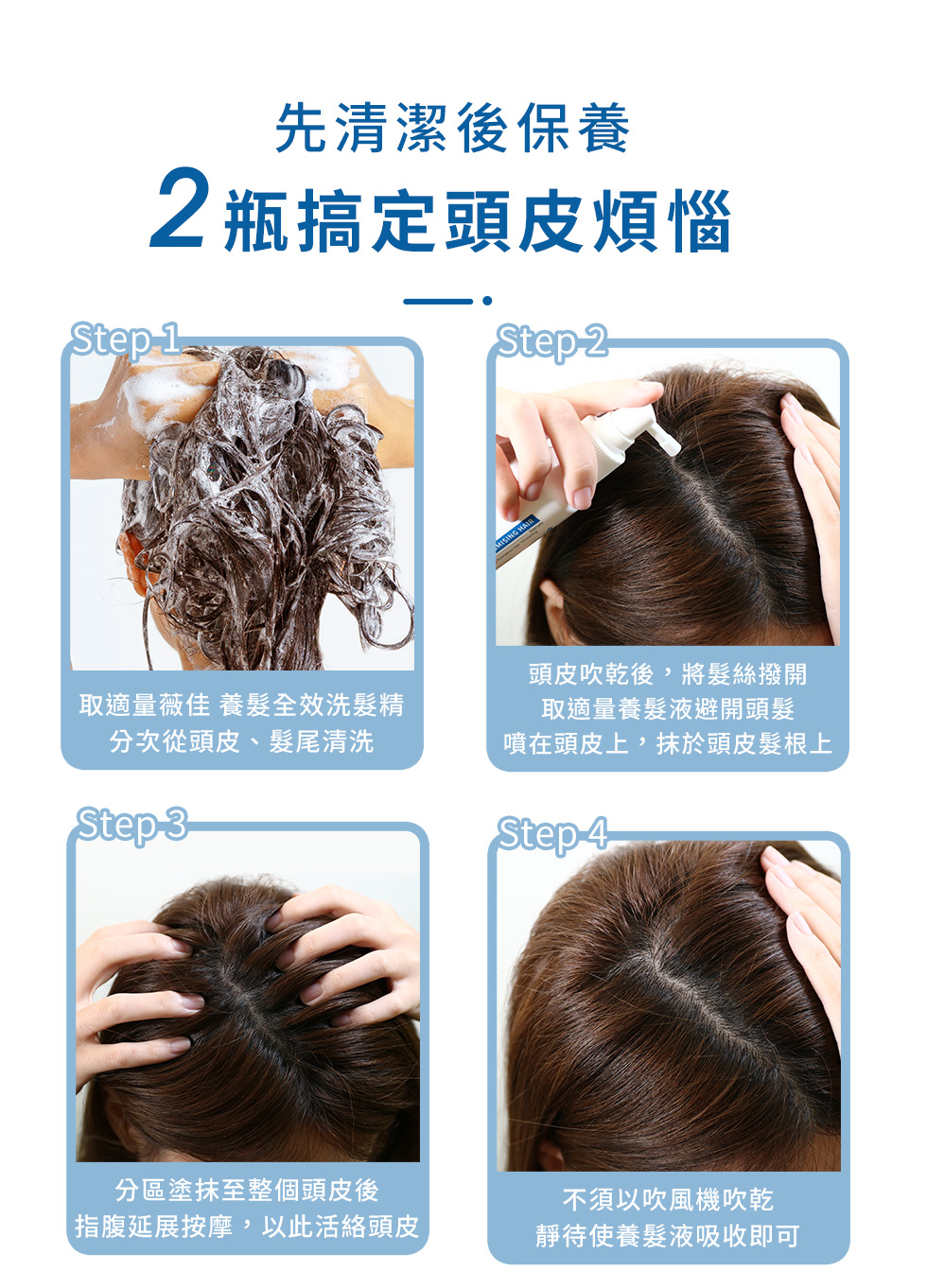 先清潔後保養
2瓶搞定頭皮煩惱

Step 1
取適量薇佳 養髮全效洗髮精
分次從頭皮、髮尾清洗

Step 2
MISING HAIR
頭皮吹乾後，將髮絲撥開
取適量養髮液避開頭髮
噴在頭皮上，抹於頭皮髮根上

Step 3
分區塗抹至整個頭皮後
指腹延展按摩，以此活絡頭皮

Step 4
不須以吹風機吹乾
靜待使養髮液吸收即可