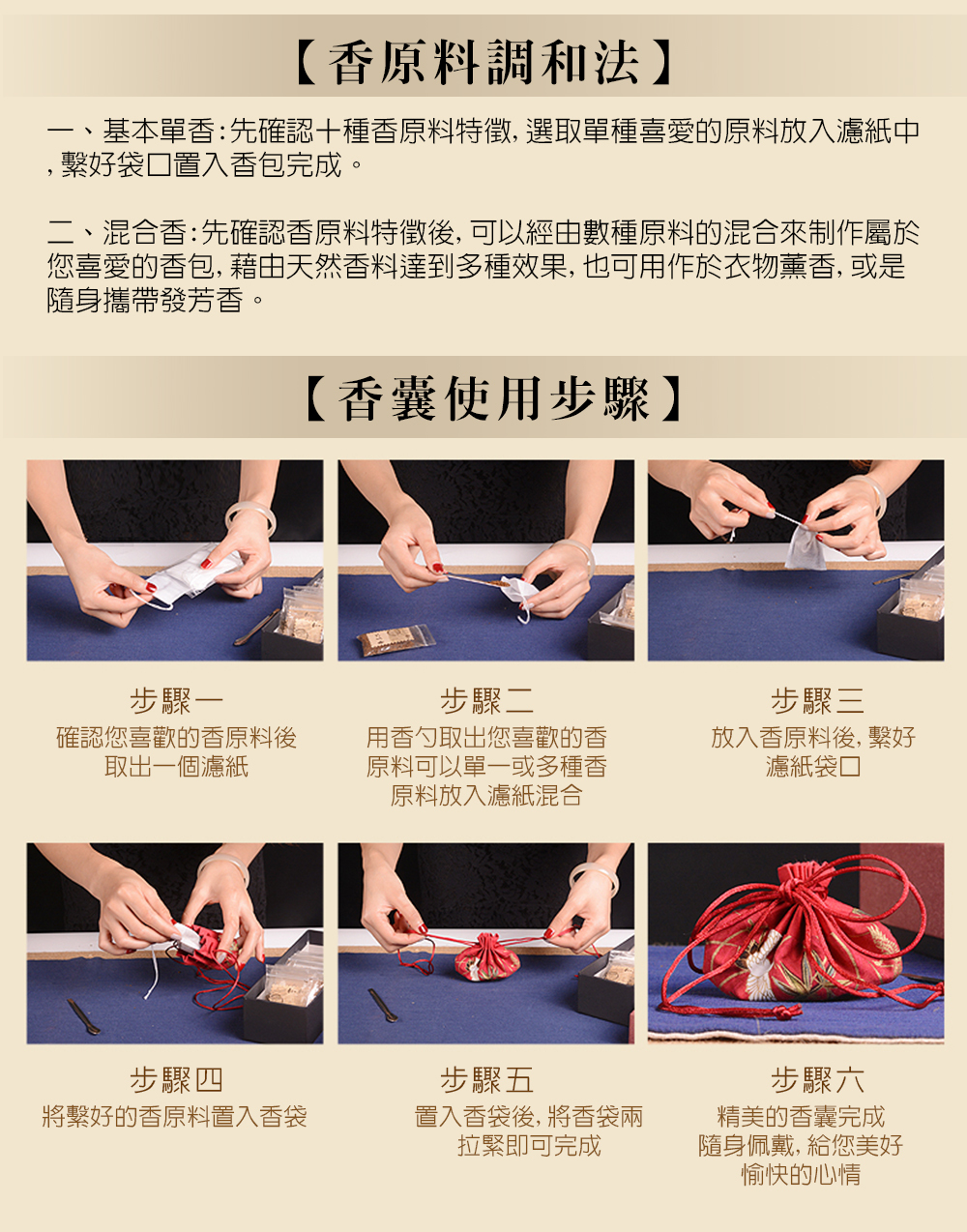 【香原料調和法】

一、基本單香:先確認十種香原料特徵,選取單種喜愛的原料放入濾紙中,繫好袋口置入香包完成。

二、混合香:先確認香原料特徵後,可以經由數種原料的混合來制作屬於您喜愛的香包,藉由天然香料達到多種效果,也可用作於衣物薰香,或是隨身攜帶發芳香。

【香囊使用步驟】

步驟一
確認您喜歡的香原料後取出一個濾紙

步驟二
用香勺取出您喜歡的香原料可以單一或多種香原料放入濾紙混合

步驟三
放入香原料後,繫好濾紙袋口

步驟四
將繫好的香原料置入香袋

步驟五
置入香袋後,將香袋兩拉緊即可完成

步驟六
精美的香囊完成
隨身佩戴,給您美好愉快的心情