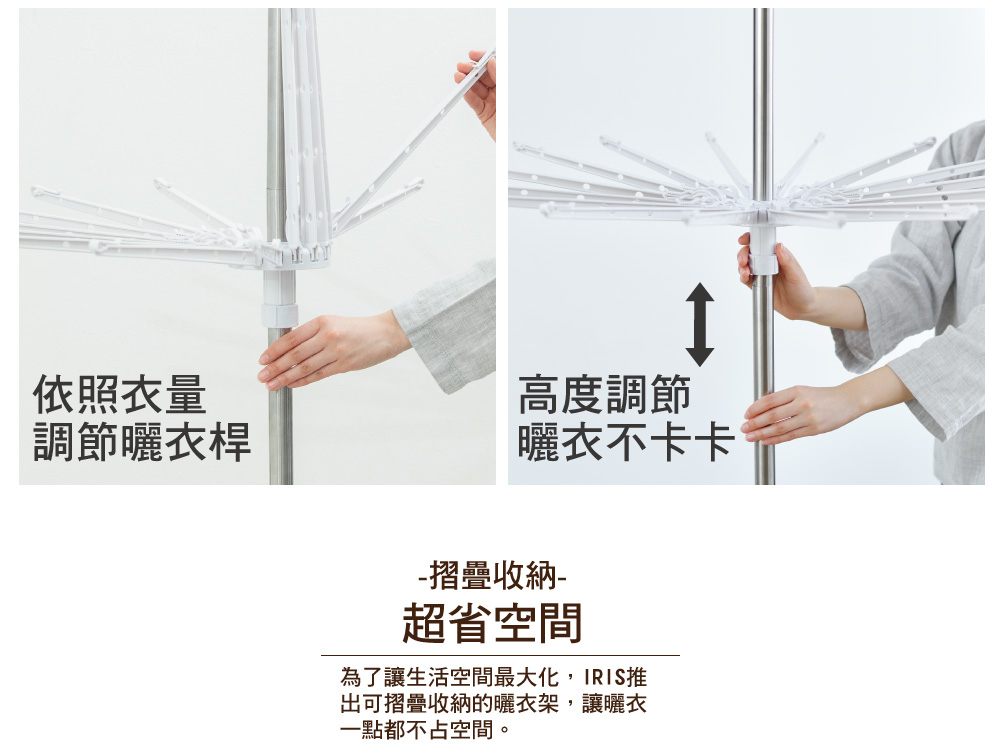 依照衣量
調節曬衣桿

高度調節
曬衣不卡卡

-摺疊收納-
超省空間

為了讓生活空間最大化，IRIS推出可摺疊收納的曬衣架，讓曬衣一點都不占空間。