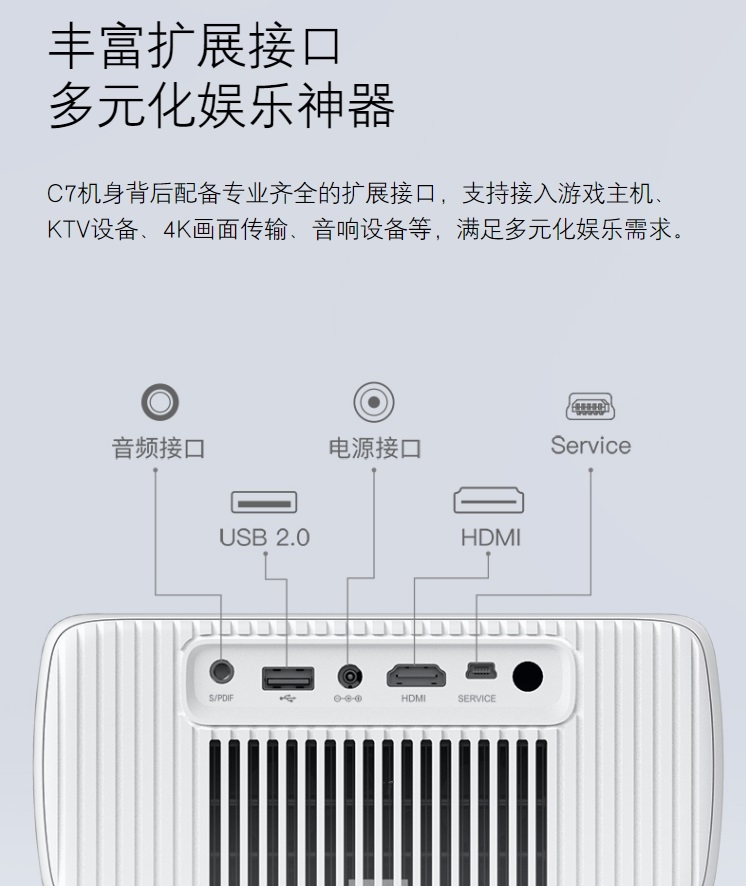 丰富扩展接口
多元化娱乐神器

C7机身背后配备专业齐全的扩展接口，支持接入游戏主机、KTV设备、4K画面传输、音响设备等，满足多元化娱乐需求。

音频接口

电源接口

Service

USB 2.0

HDMI

S/PDIF

HDMI

SERVICE