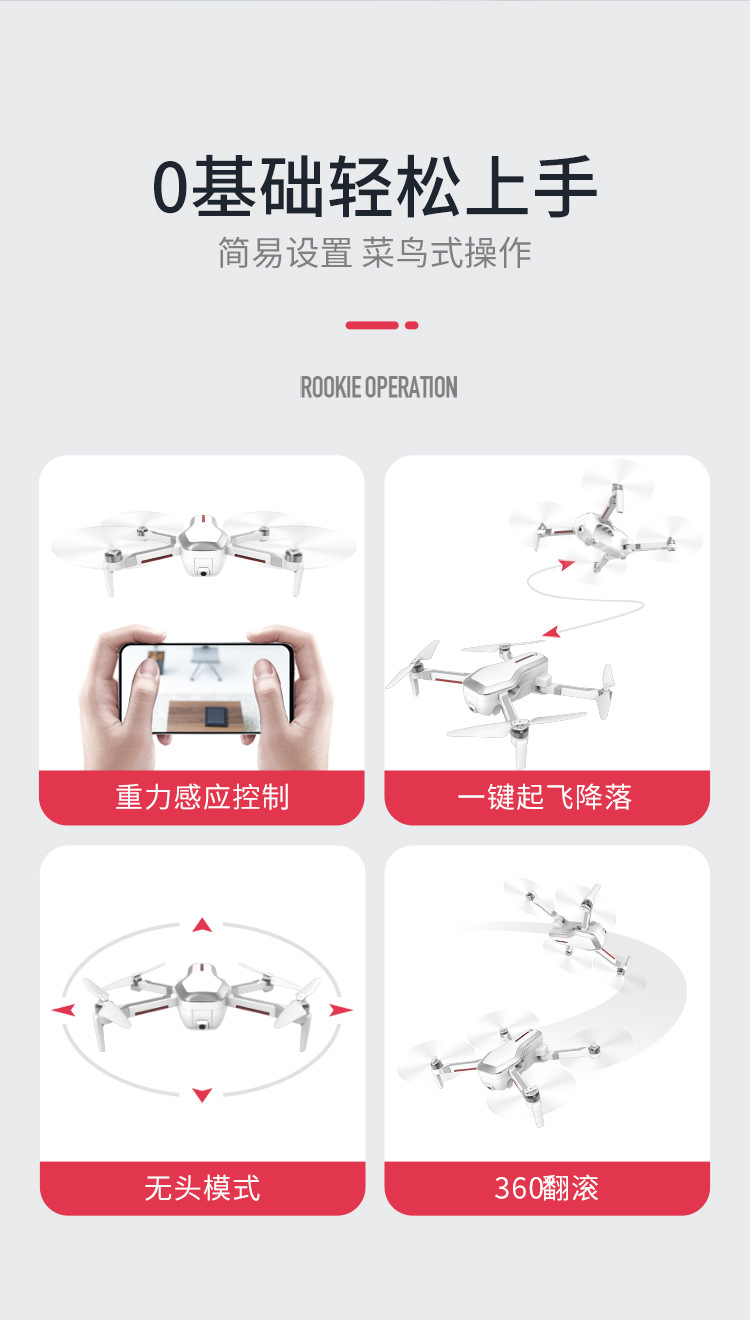 0基础轻松上手
简易设置 菜鸟式操作

ROOKIE OPERATION

重力感应控制

一键起飞降落

无头模式

360翻滚