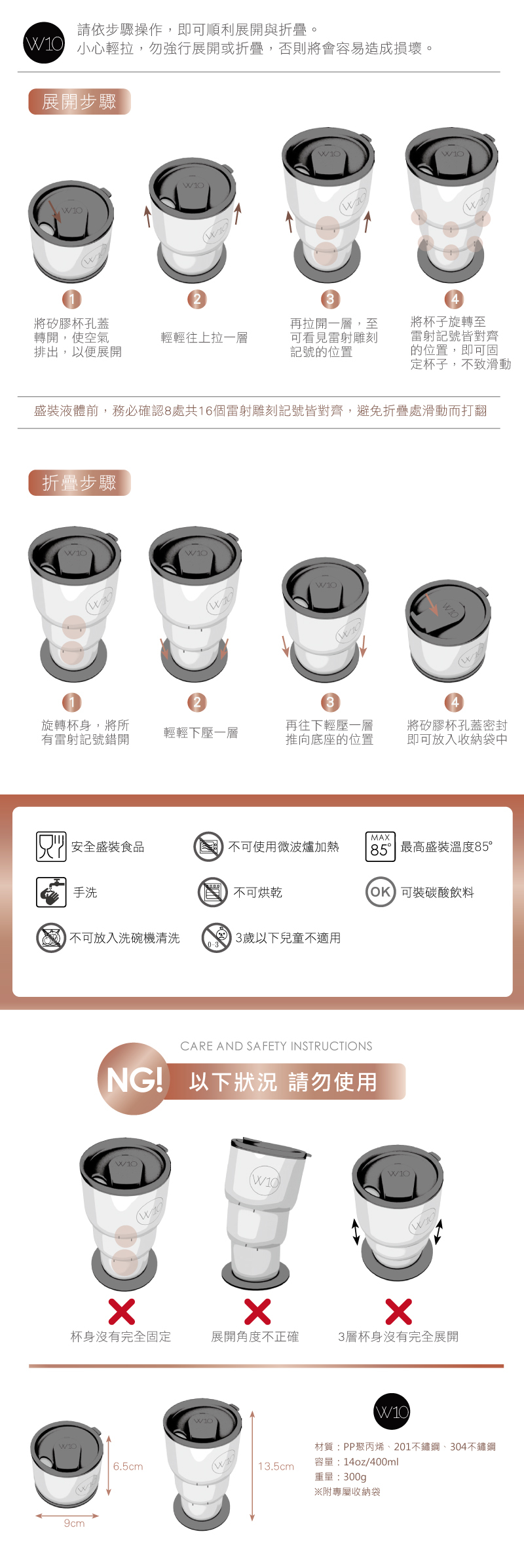 W10

請依步驟操作，即可順利展開與折疊。
小心輕拉，勿強行展開或折疊，否則將會容易造成損壞。

展開步驟

1
將矽膠杯孔蓋轉開，使空氣排出，以便展開

2
輕輕往上拉一層

3
再拉開一層，至可看見雷射雕刻記號的位置

4
將杯子旋轉至雷射記號皆對齊的位置，即可固定杯子，不致滑動

盛裝液體前，務必確認8處共16個雷射雕刻記號皆對齊，避免折疊處滑動而打翻

折疊步驟

1
旋轉杯身，將所有雷射記號錯開

2
輕輕下壓一層

3
再往下輕壓一層推向底座的位置

4
將矽膠杯孔蓋密封即可放入收納袋中

安全盛裝食品
不可使用微波爐加熱
MAX 85°
最高盛裝溫度85°
手洗
不可烘乾
OK
可裝碳酸飲料
不可放入洗碗機清洗
0-3
3歲以下兒童不適用

CARE AND SAFETY INSTRUCTIONS
NG!
以下狀況 請勿使用

杯身沒有完全固定
展開角度不正確
3層杯身沒有完全展開

6.5cm
9cm
13.5cm

W10
材質：PP聚丙烯、201不鏽鋼、304不鏽鋼
容量：14oz/400ml
重量：300g
※附專屬收納袋