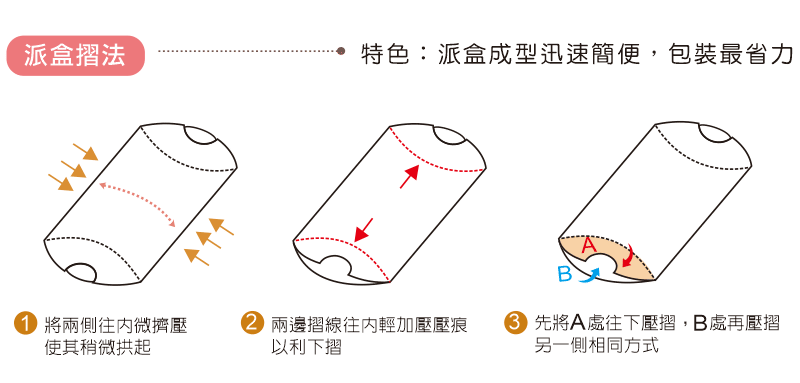 派盒摺法

特色：派盒成型迅速簡便，包裝最省力

A

B

1 將兩側往內微擠壓使其稍微拱起

2 兩邊摺線往內輕加壓壓痕以利下摺

3 先將A處往下壓摺，B處再壓摺另一側相同方式