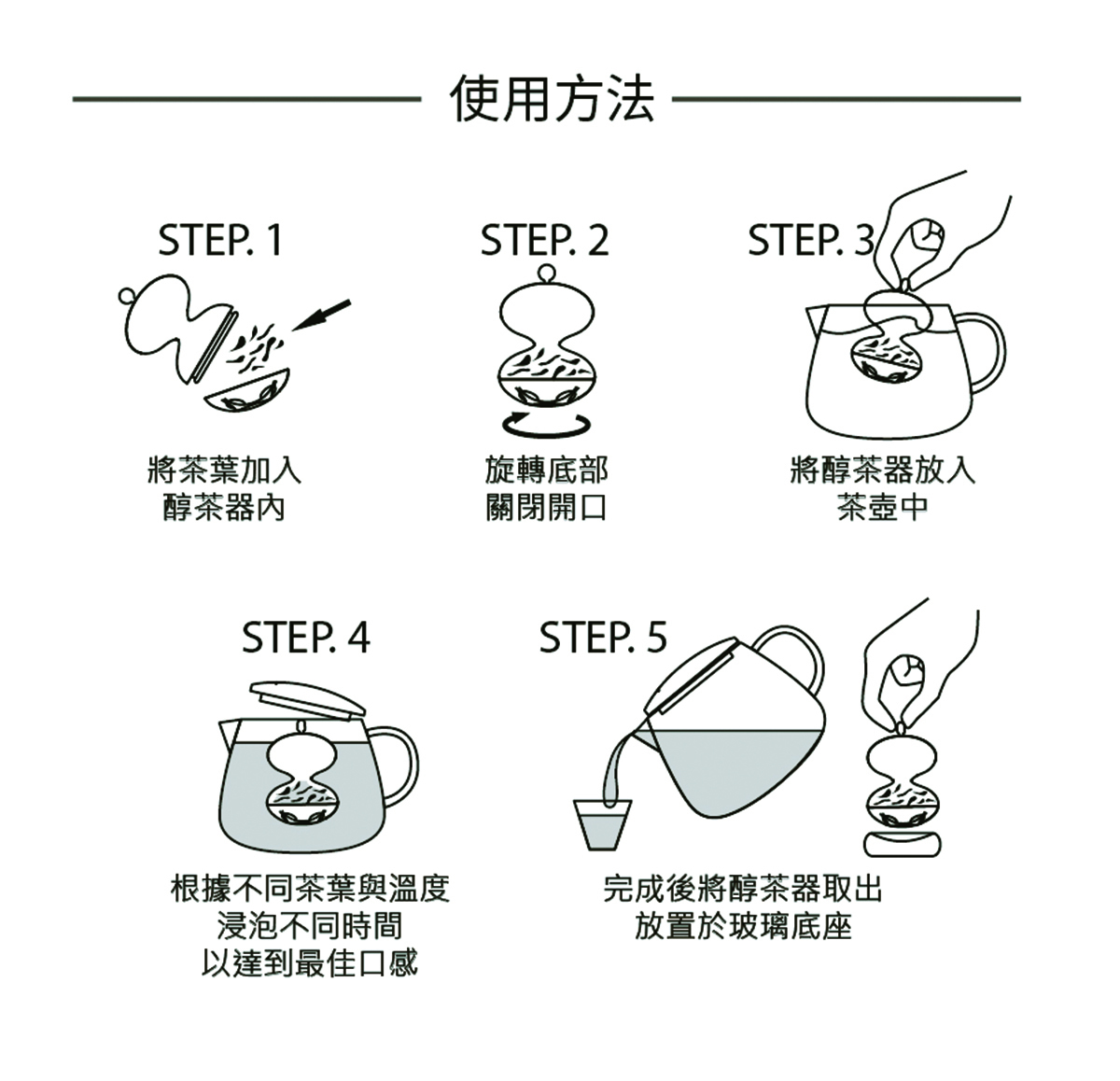 使用方法

STEP. 1

將茶葉加入
醇茶器內

STEP. 2

旋轉底部
關閉開口

STEP. 3

將醇茶器放入
茶壺中

STEP. 4

根據不同茶葉與溫度
浸泡不同時間
以達到最佳口感

STEP. 5

完成後將醇茶器取出
放置於玻璃底座