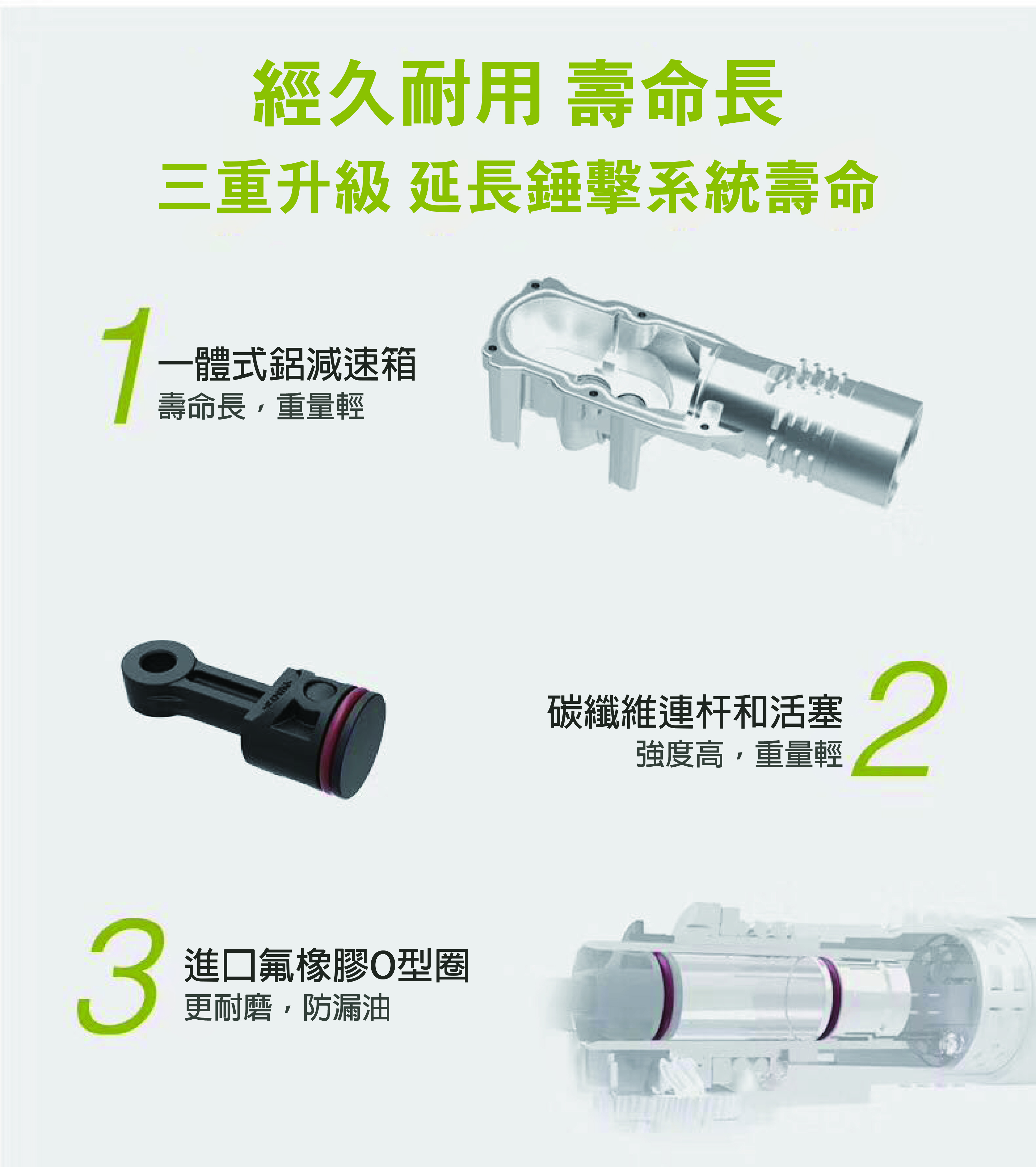 經久耐用 壽命長
三重升級 延長錘擊系統壽命

1
一體式鋁減速箱
壽命長，重量輕

碳纖維連杆和活塞
強度高，重量輕
2

3
進口氟橡膠O型圈
更耐磨，防漏油