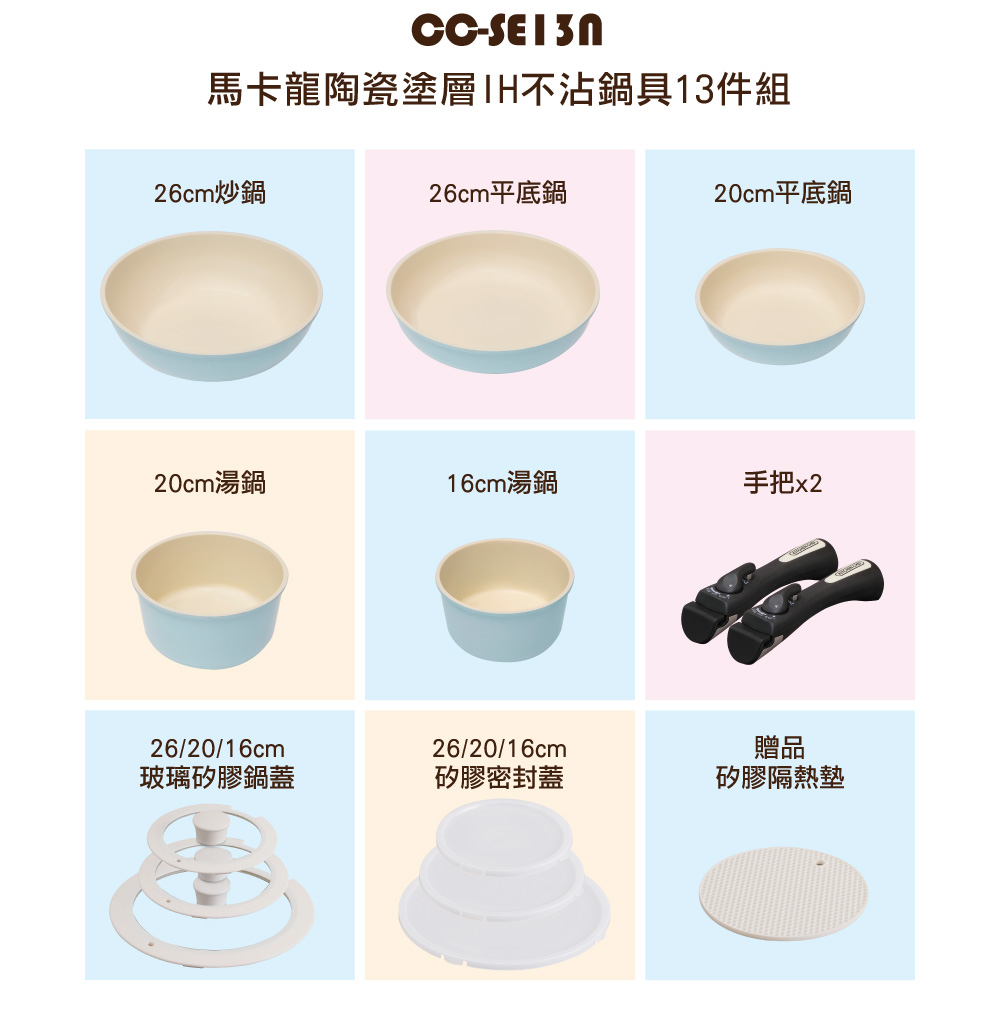 CC-SE13N
馬卡龍陶瓷塗層IH不沾鍋具13件組

26cm炒鍋

26cm平底鍋

20cm平底鍋

20cm湯鍋

16cm湯鍋

手把x2

26/20/16cm
玻璃矽膠鍋蓋

26/20/16cm
矽膠密封蓋

贈品
矽膠隔熱墊