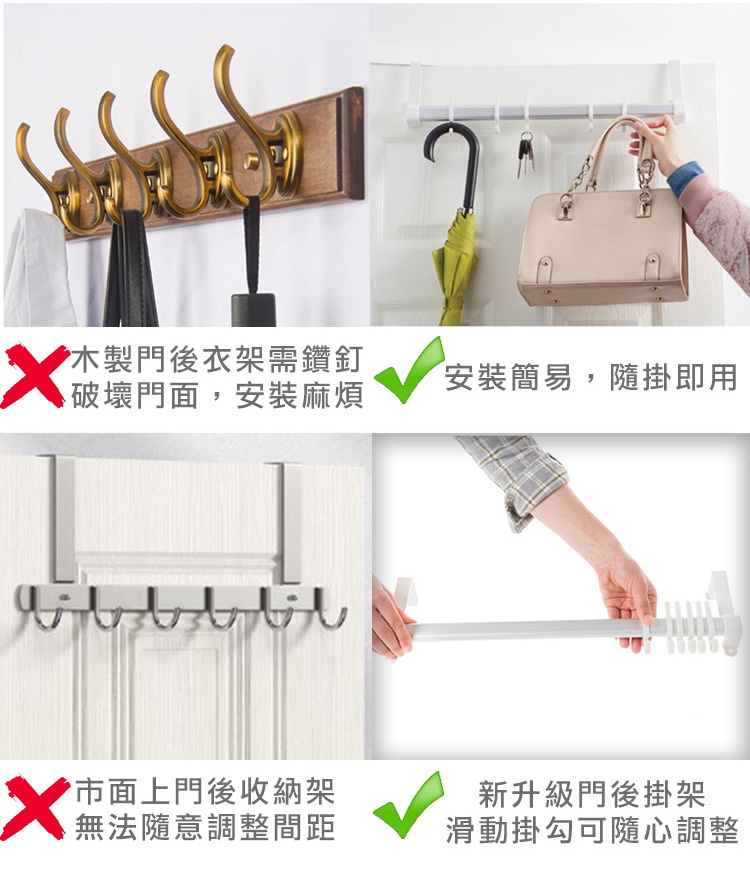 木製門後衣架需鑽釘
破壞門面，安裝麻煩

安裝簡易，隨掛即用

市面上門後收納架
無法隨意調整間距

新升級門後掛架
滑動掛勾可隨心調整