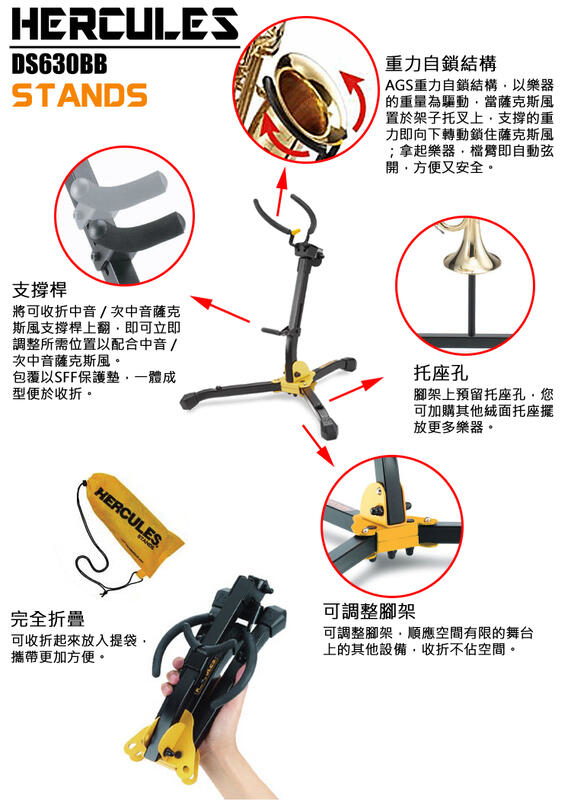 HERCULES
DS630BB
STANDS

重力自鎖結構
AGS重力自鎖結構，以樂器的重量為驅動，當薩克斯風置於架子托叉上，支撐的重力即向下轉動鎖住薩克斯風；拿起樂器，檔臂即自動弦開，方便又安全。

支撐桿
將可收折中音 / 次中音薩克斯風支撐桿上翻，即可立即調整所需位置以配合中音 / 次中音薩克斯風。
包覆以SFF保護墊，一體成型便於收折。

托座孔
腳架上預留托座孔，您可加購其他絨面托座擺放更多樂器。

HERCULES
STANDS

完全折疊
可收折起來放入提袋，攜帶更加方便。

可調整腳架
可調整腳架，順應空間有限的舞台上的其他設備，收折不佔空間。