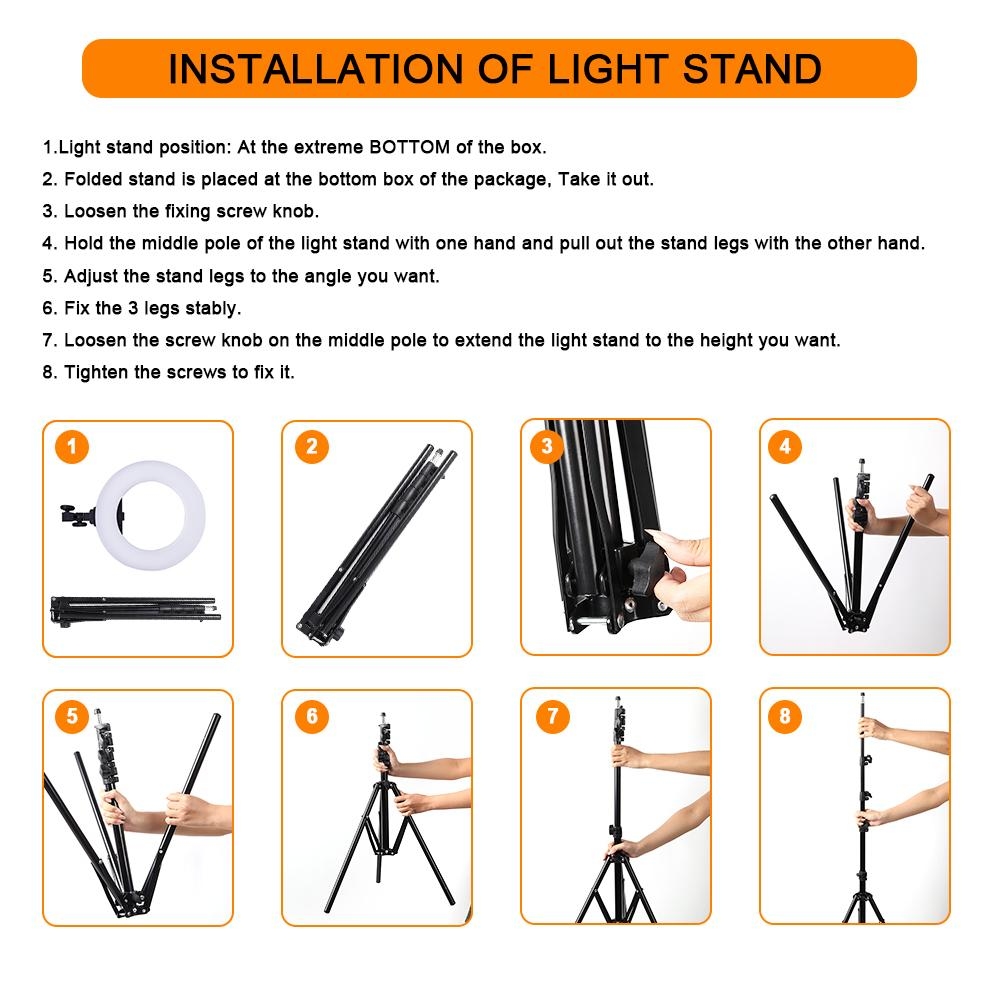 INSTALLATION OF LIGHT STAND

1.Light stand position: At the extreme BOTTOM of the box.
2. Folded stand is placed at the bottom box of the package, Take it out.
3. Loosen the fixing screw knob.
4. Hold the middle pole of the light stand with one hand and pull out the stand legs with the other hand.
5. Adjust the stand legs to the angle you want.
6. Fix the 3 legs stably.
7. Loosen the screw knob on the middle pole to extend the light stand to the height you want.
8. Tighten the screws to fix it.

1

2

3

4

5

6

7

8