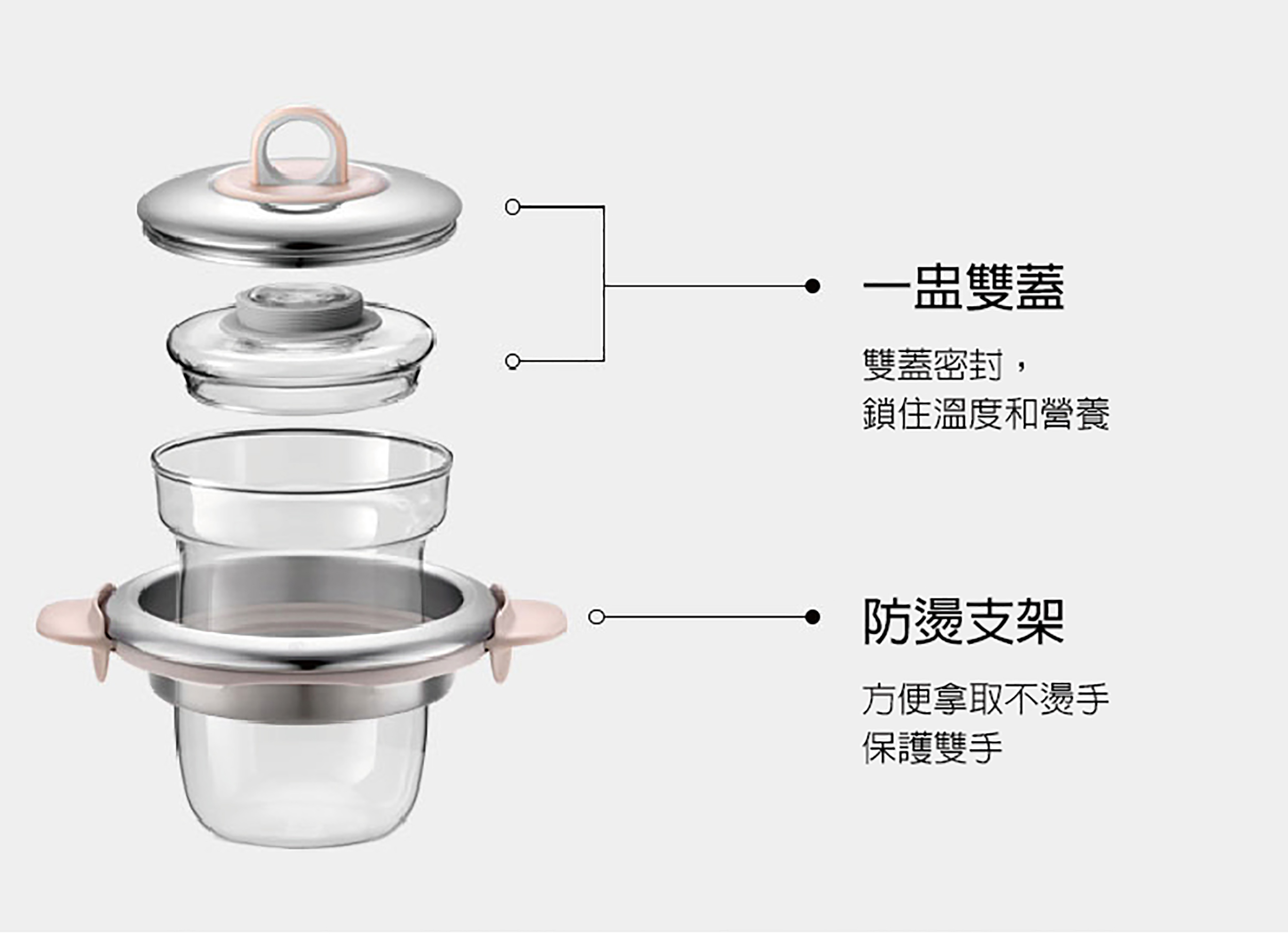 一盅雙蓋

雙蓋密封，
鎖住溫度和營養

防燙支架

方便拿取不燙手
保護雙手