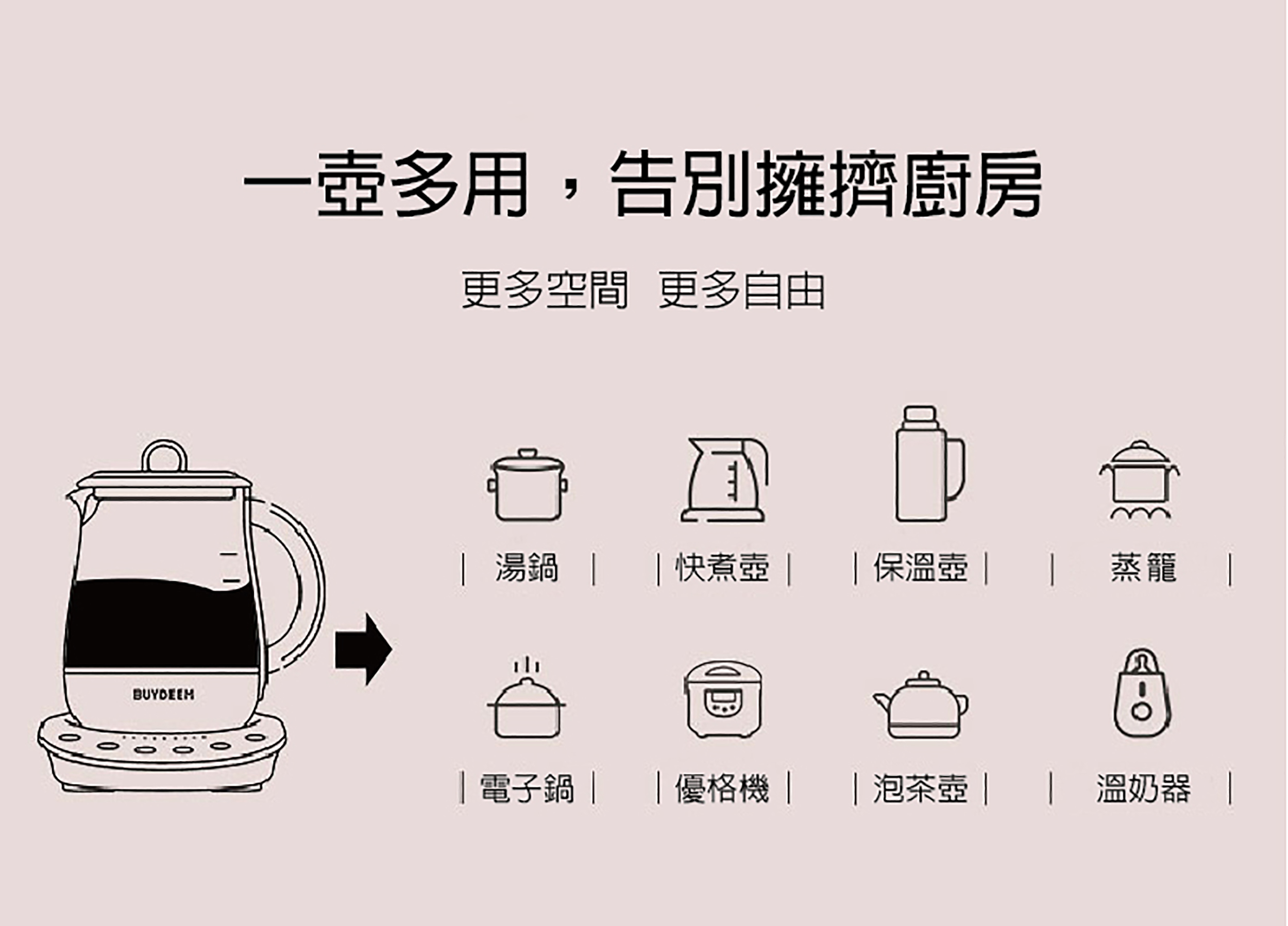 一壺多用，告別擁擠廚房

更多空間 更多自由

BUYDEEM

| 湯鍋 | | 快煮壺 | | 保溫壺 | | 蒸籠 |

| 電子鍋 | | 優格機 | | 泡茶壺 | | 溫奶器 |