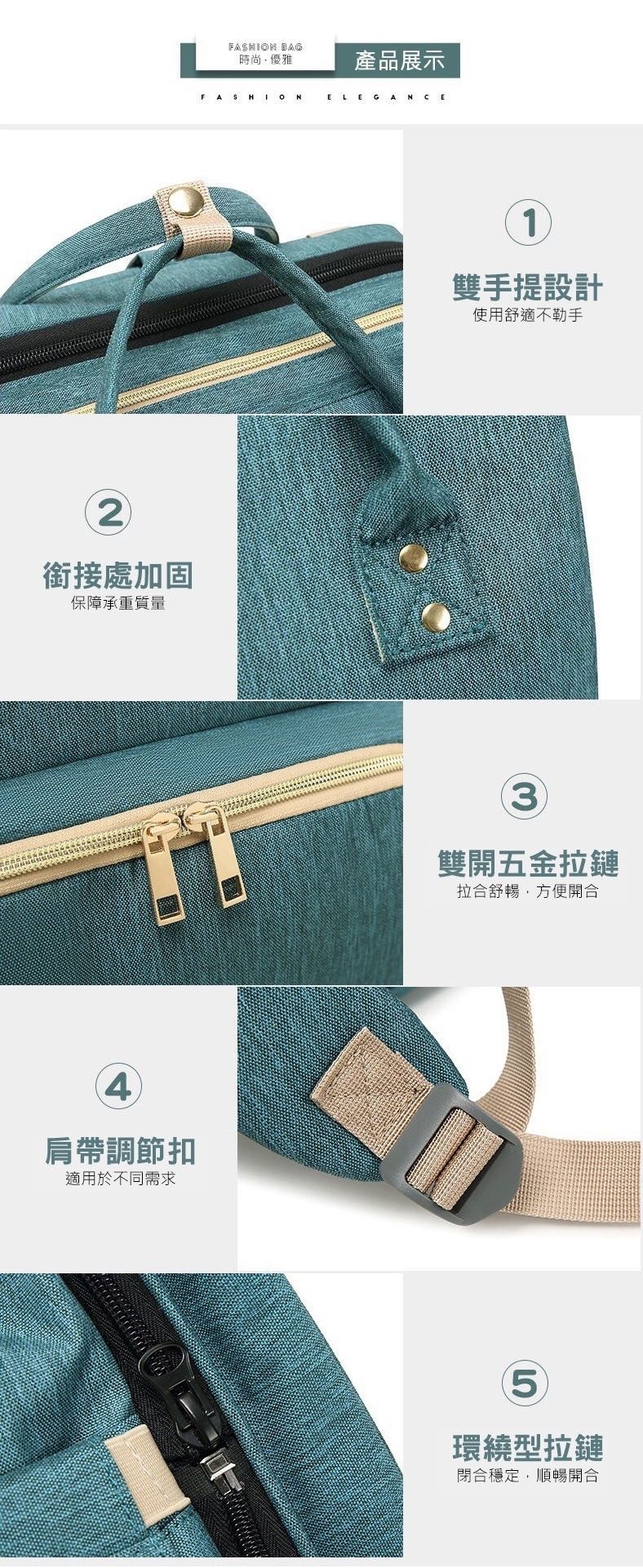 FASHION BAG
時尚 · 優雅
產品展示

FASHION ELEGANCE

1
雙手提設計
使用舒適不勒手

2
銜接處加固
保障承重質量

3
雙開五金拉鏈
拉合舒暢，方便開合

4
肩帶調節扣
適用於不同需求

5
環繞型拉鏈
閉合穩定，順暢開合