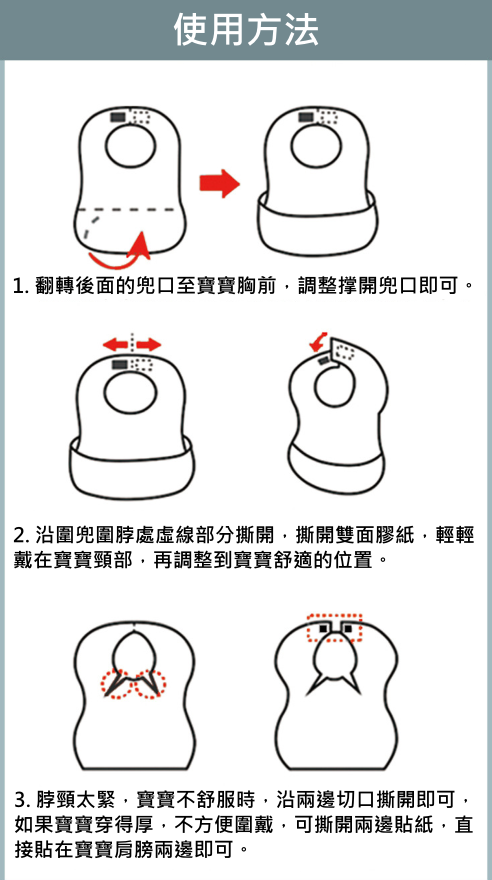 使用方法

1. 翻轉後面的兜口至寶寶胸前，調整撐開兜口即可。

2. 沿圍兜圍脖處虛線部分撕開，撕開雙面膠紙，輕輕戴在寶寶頸部，再調整到寶寶舒適的位置。

3. 脖頸太緊，寶寶不舒服時，沿兩邊切口撕開即可，如果寶寶穿得厚，不方便圍戴，可撕開兩邊貼紙，直接貼在寶寶肩膀兩邊即可。