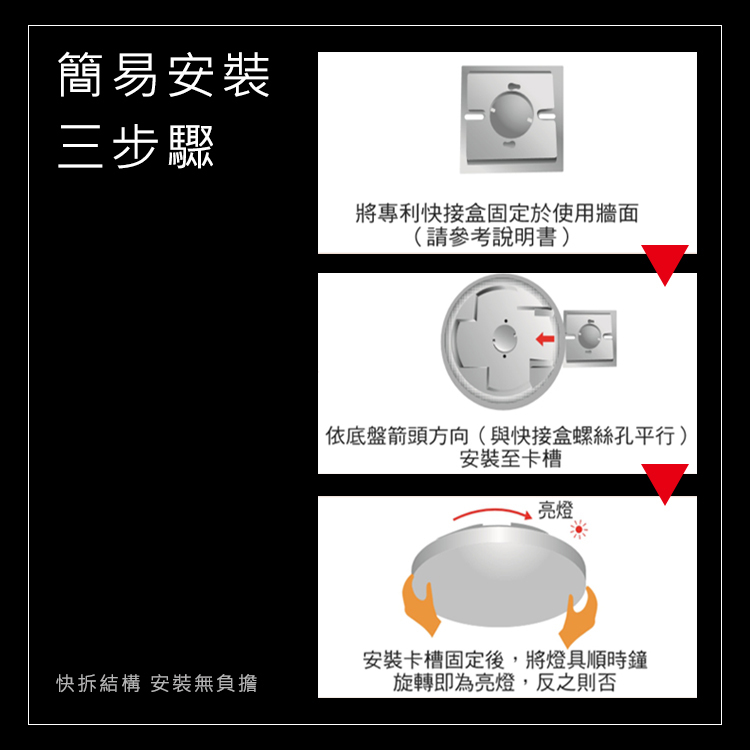 簡易安裝
三步驟

將專利快接盒固定於使用牆面
（請參考說明書）

依底盤箭頭方向（與快接盒螺絲孔平行）
安裝至卡槽

亮燈

安裝卡槽固定後，將燈具順時鐘
旋轉即為亮燈，反之則否

快拆結構 安裝無負擔