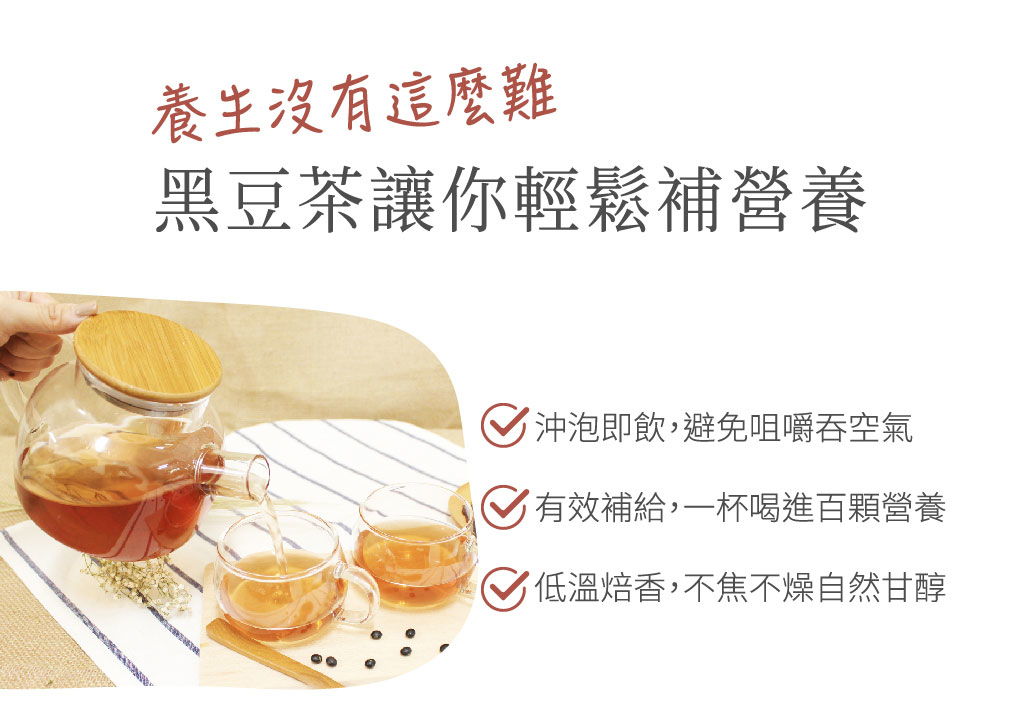 養生沒有這麼難

黑豆茶讓你輕鬆補營養

沖泡即飲，避免咀嚼吞空氣

有效補給，一杯喝進百顆營養

低溫焙香，不焦不燥自然甘醇