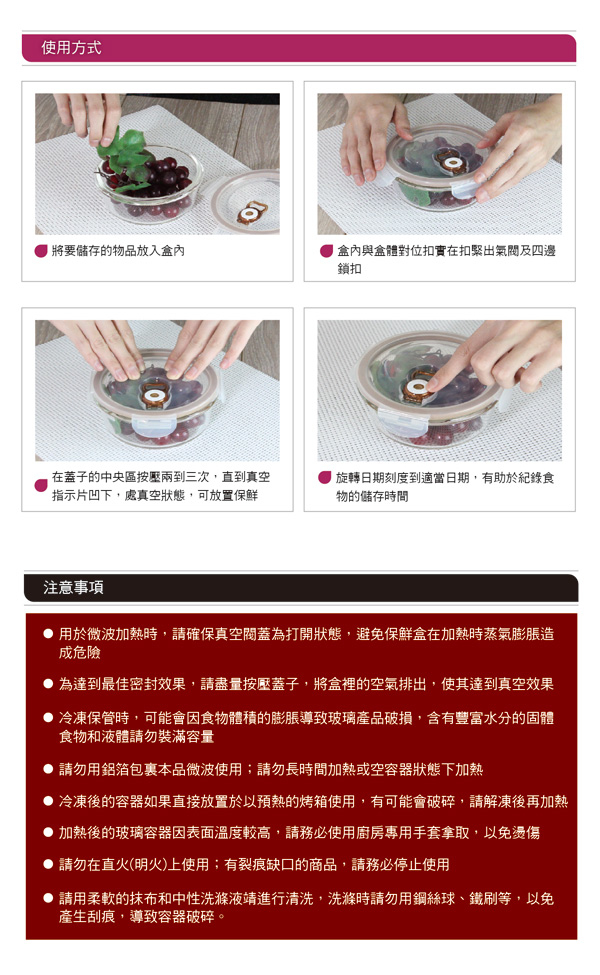 使用方式

將要儲存的物品放入盒內

盒內與盒體對位扣實在扣緊出氣閥及四邊鎖扣

在蓋子的中央區按壓兩到三次，直到真空指示片凹下，處真空狀態，可放置保鮮

旋轉日期刻度到適當日期，有助於紀錄食物的儲存時間

注意事項

● 用於微波加熱時，請確保真空閥蓋為打開狀態，避免保鮮盒在加熱時蒸氣膨脹造成危險

● 為達到最佳密封效果，請盡量按壓蓋子，將盒裡的空氣排出，使其達到真空效果

● 冷凍保管時，可能會因食物體積的膨脹導致玻璃產品破損，含有豐富水分的固體食物和液體請勿裝滿容量

● 請勿用鋁箔包裹本品微波使用；請勿長時間加熱或空容器狀態下加熱

● 冷凍後的容器如果直接放置於以預熱的烤箱使用，有可能會破碎，請解凍後再加熱

● 加熱後的玻璃容器因表面溫度較高，請務必使用廚房專用手套拿取，以免燙傷

● 請勿在直火(明火)上使用；有裂痕缺口的商品，請務必停止使用

● 請用柔軟的抹布和中性洗滌液靖進行清洗，洗滌時請勿用鋼絲球、鐵刷等，以免產生刮痕，導致容器破碎。