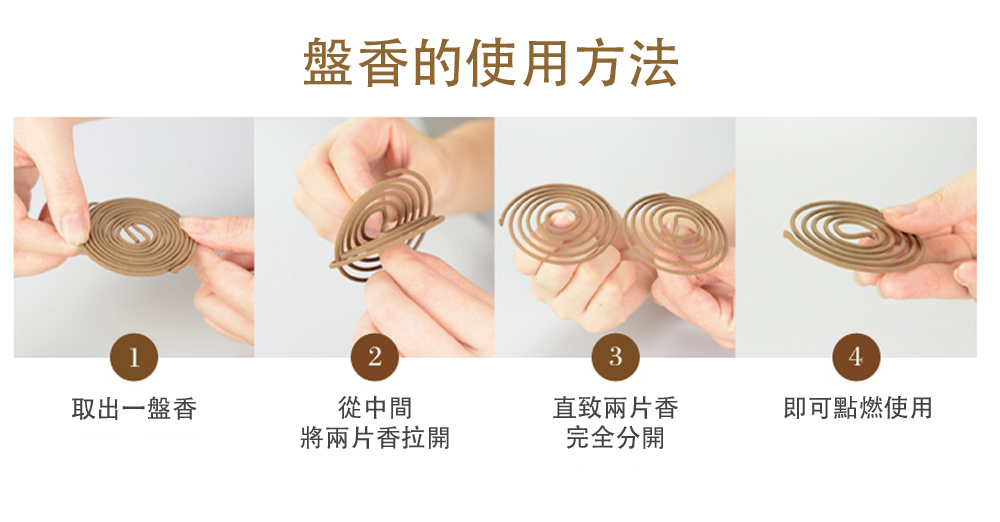 盤香的使用方法

1
取出一盤香

2
從中間
將兩片香拉開

3
直致兩片香
完全分開

4
即可點燃使用