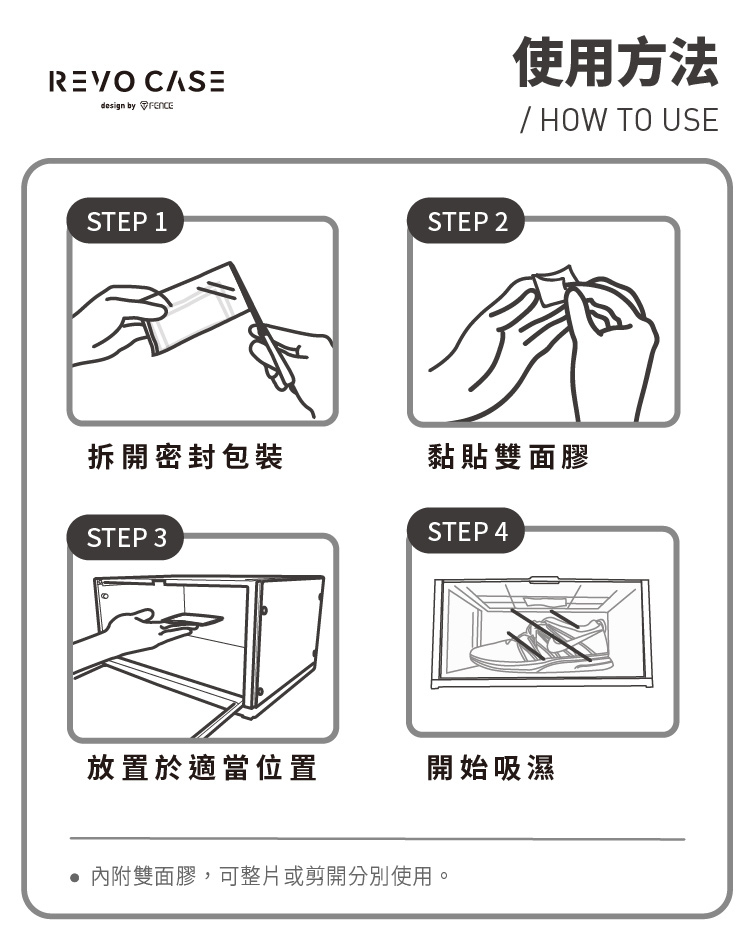 REVO CASE
design by FENCE

使用方法
/ HOW TO USE

STEP 1
拆開密封包裝

STEP 2
黏貼雙面膠

STEP 3
放置於適當位置

STEP 4
開始吸濕

● 內附雙面膠，可整片或剪開分別使用。