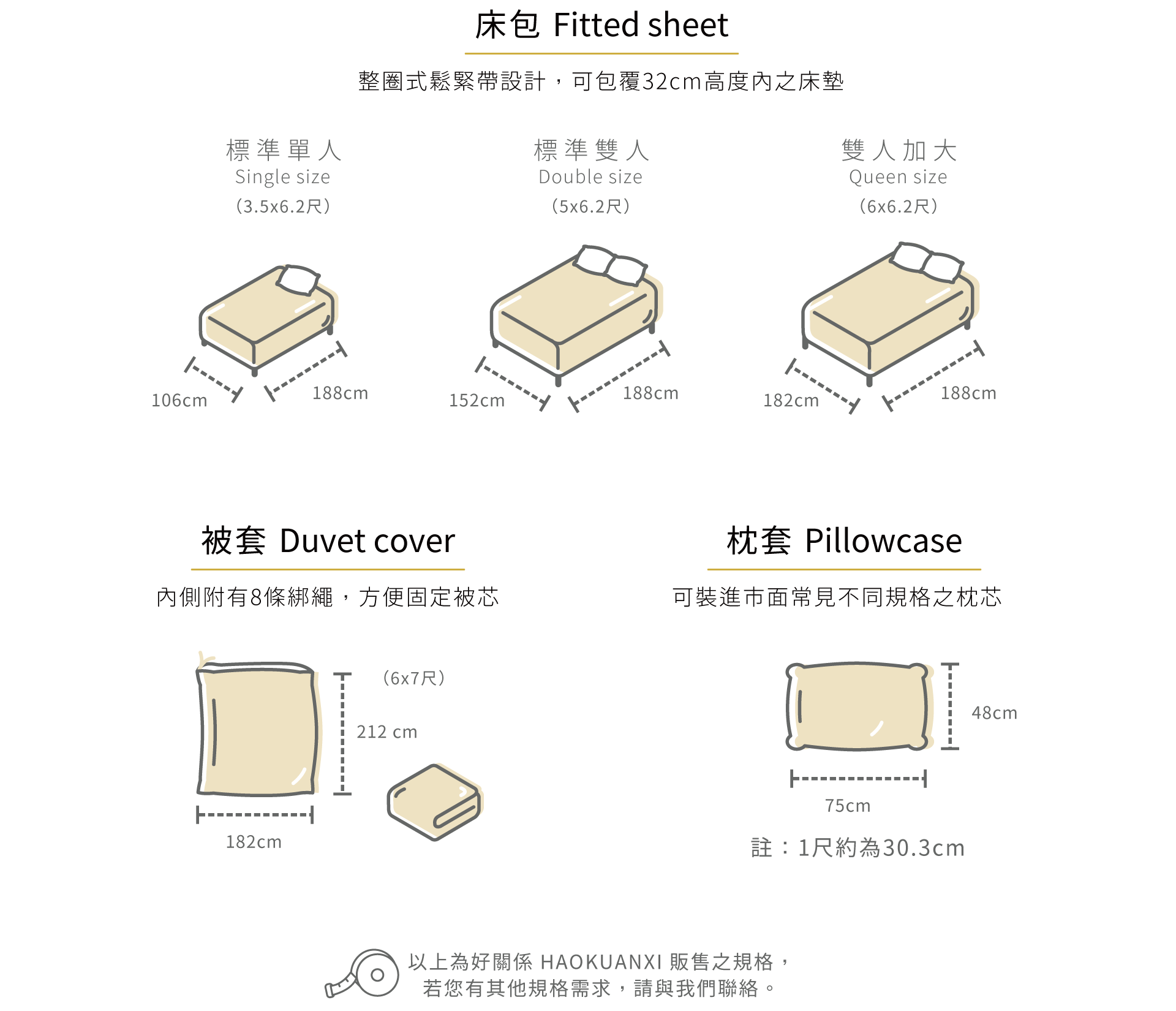 床包 Fitted sheet

整圈式鬆緊帶設計，可包覆32cm高度內之床墊

標準單人
Single size
（3.5x6.2尺）

106cm
188cm

標準雙人
Double size
（5x6.2尺）

152cm
188cm

雙人加大
Queen size
（6x6.2尺）

182cm
188cm

被套 Duvet cover

內側附有8條綁繩，方便固定被芯

（6x7尺）
212 cm
182cm

枕套 Pillowcase

可裝進市面常見不同規格之枕芯

48cm
75cm

註：1尺約為30.3cm

以上為好關係 HAOKUANXI 販售之規格，
若您有其他規格需求，請與我們聯絡。