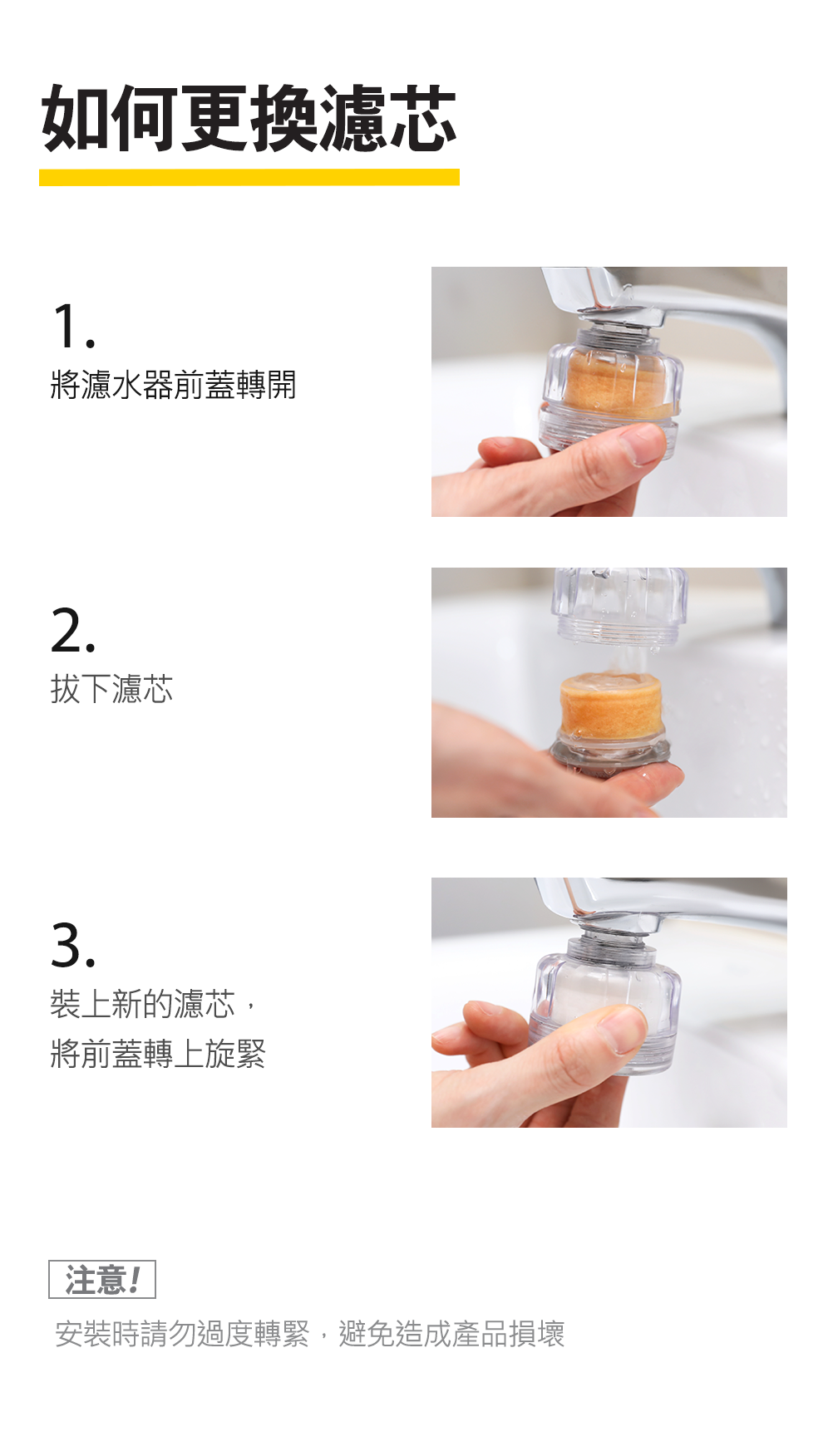 如何更換濾芯

1.
將濾水器前蓋轉開

2.
拔下濾芯

3.
裝上新的濾芯，
將前蓋轉上旋緊

注意!
安裝時請勿過度轉緊，避免造成產品損壞