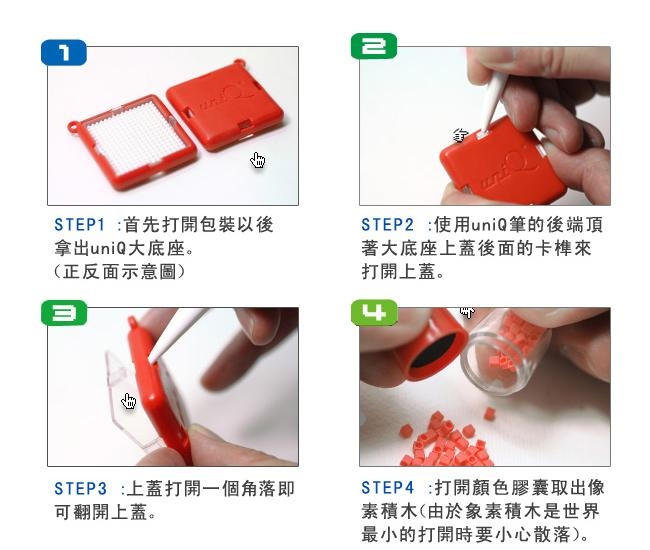 1

uniQ

STEP1 :首先打開包裝以後拿出uniQ大底座。
(正反面示意圖)

2

uniQ

STEP2 :使用uniQ筆的後端頂著大底座上蓋後面的卡榫來打開上蓋。

3

STEP3 :上蓋打開一個角落即可翻開上蓋。

4

STEP4 :打開顏色膠囊取出像素積木(由於象素積木是世界最小的打開時要小心散落)。