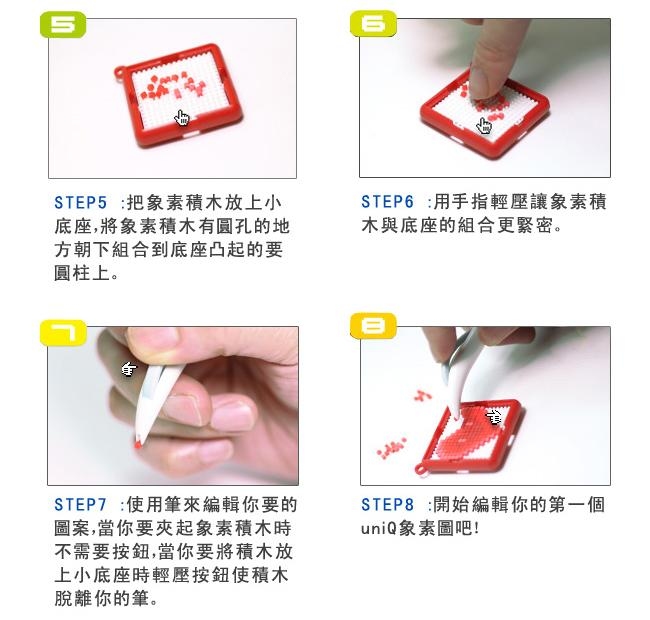 5

STEP5 :把象素積木放上小底座,將象素積木有圓孔的地方朝下組合到底座凸起的要圓柱上。

6

STEP6 :用手指輕壓讓象素積木與底座的組合更緊密。

7

STEP7 :使用筆來編輯你要的圖案,當你要夾起象素積木時不需要按鈕,當你要將積木放上小底座時輕壓按鈕使積木脫離你的筆。

8

STEP8 :開始編輯你的第一個uniQ象素圖吧!