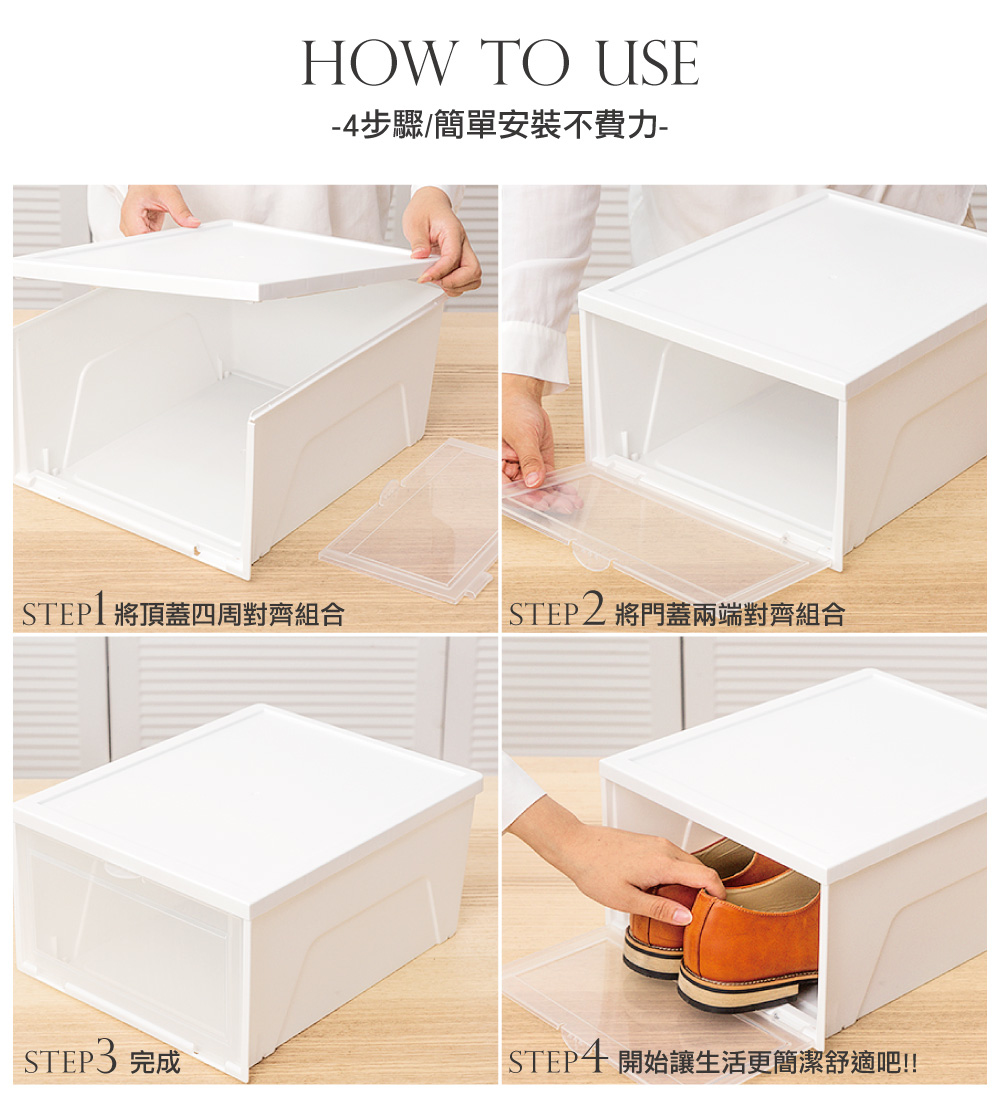 HOW TO USE
-4步驟/簡單安裝不費力-

STEP1 將頂蓋四周對齊組合

STEP2 將門蓋兩端對齊組合

STEP3 完成

STEP4 開始讓生活更簡潔舒適吧!!