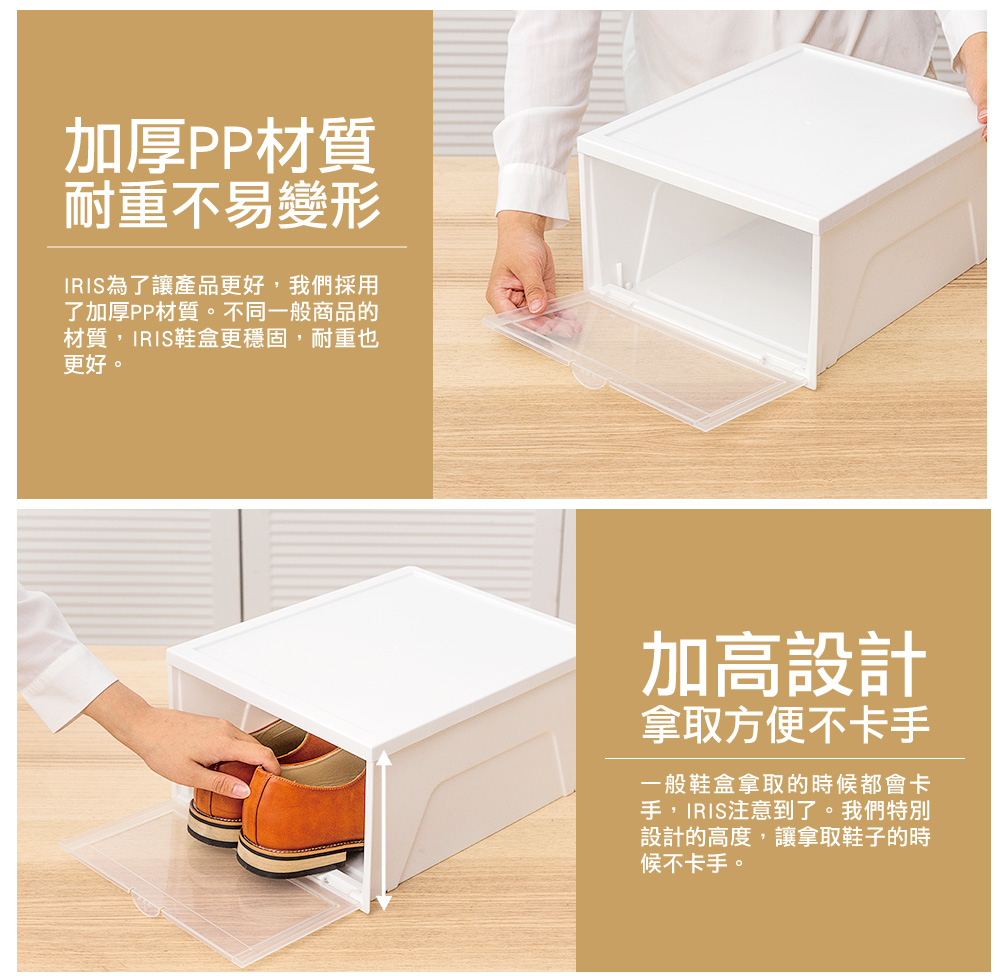 加厚PP材質
耐重不易變形

IRIS為了讓產品更好，我們採用了加厚PP材質。不同一般商品的材質，IRIS鞋盒更穩固，耐重也更好。

加高設計
拿取方便不卡手

一般鞋盒拿取的時候都會卡手，IRIS注意到了。我們特別設計的高度，讓拿取鞋子的時候不卡手。