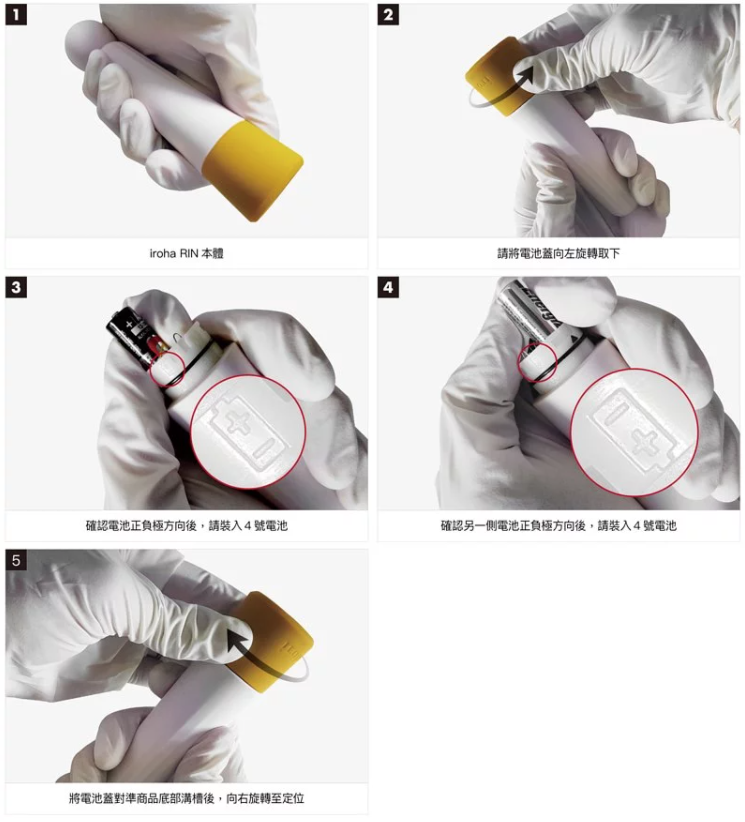 1

iroha RIN 本體

2

請將電池蓋向左旋轉取下

3

確認電池正負極方向後，請裝入 4 號電池

4

確認另一側電池正負極方向後，請裝入 4 號電池

5

將電池蓋對準商品底部溝槽後，向右旋轉至定位