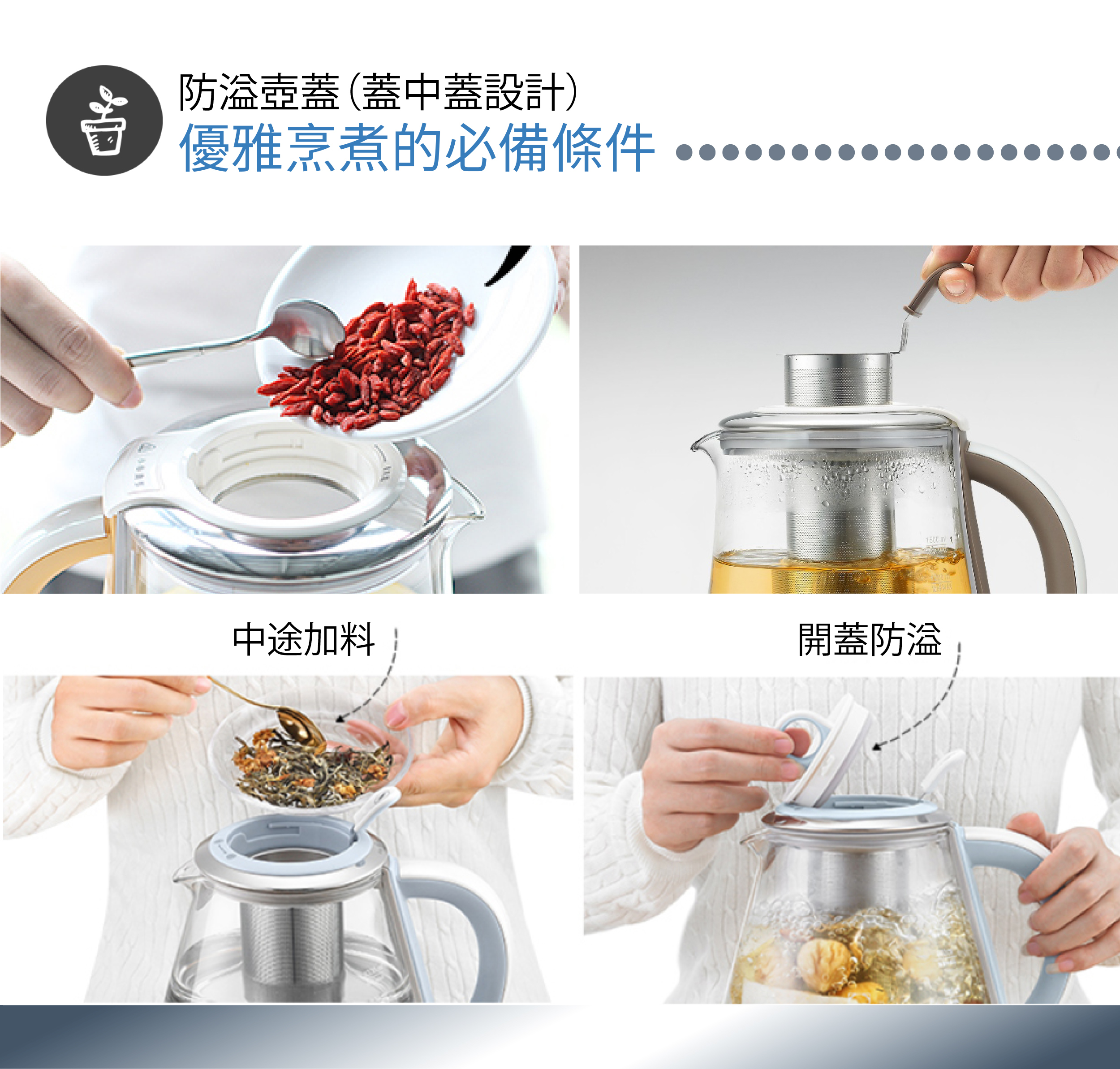 防溢壺蓋(蓋中蓋設計)
優雅烹煮的必備條件

中途加料

開蓋防溢