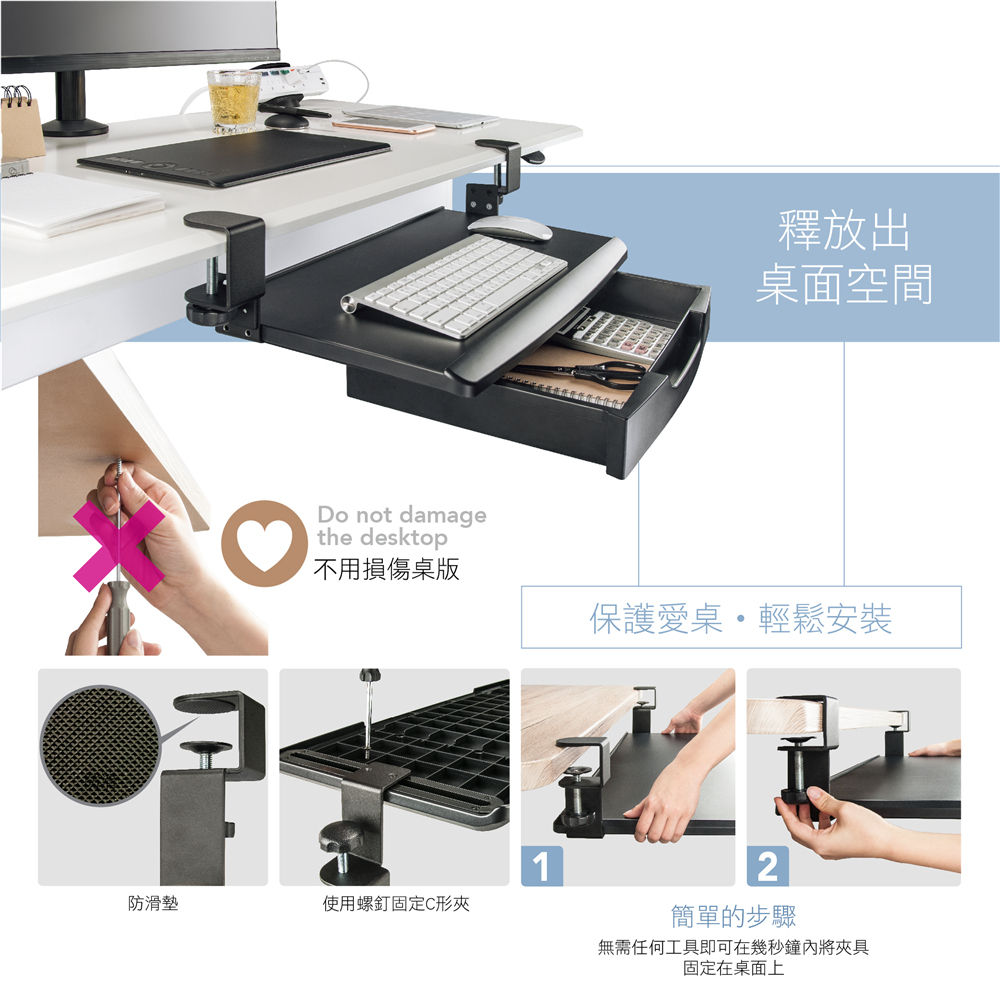 釋放出
桌面空間

Do not damage
the desktop
不用損傷桌版

保護愛桌・輕鬆安裝

1

2

防滑墊

使用螺釘固定C形夾

簡單的步驟
無需任何工具即可在幾秒鐘內將夾具固定在桌面上