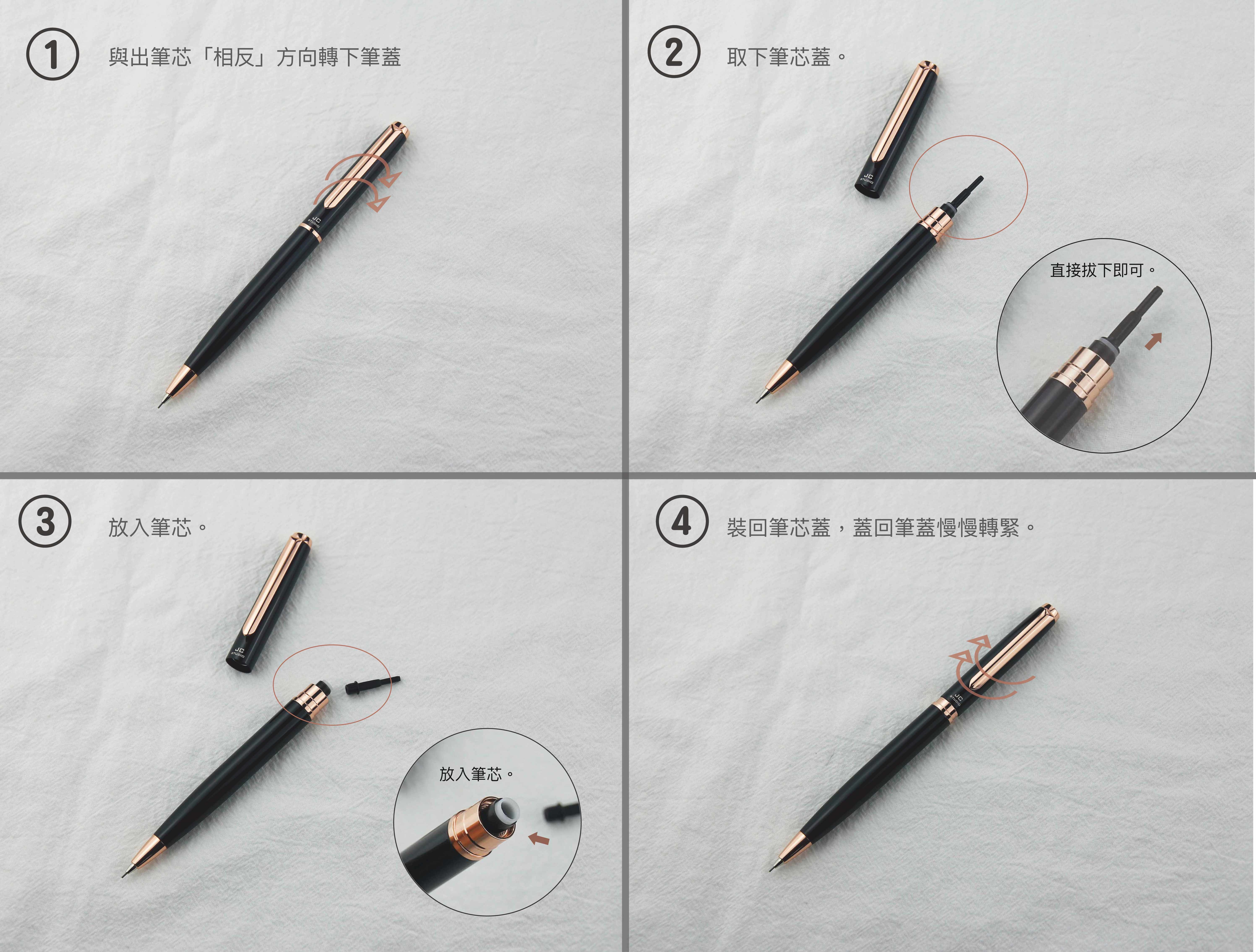 1 與出筆芯「相反」方向轉下筆蓋

JC STUDIO

2 取下筆芯蓋。

JC STUDIO

直接拔下即可。

3 放入筆芯。

JC STUDIO

放入筆芯。

4 裝回筆芯蓋，蓋回筆蓋慢慢轉緊。

JC STUDIO