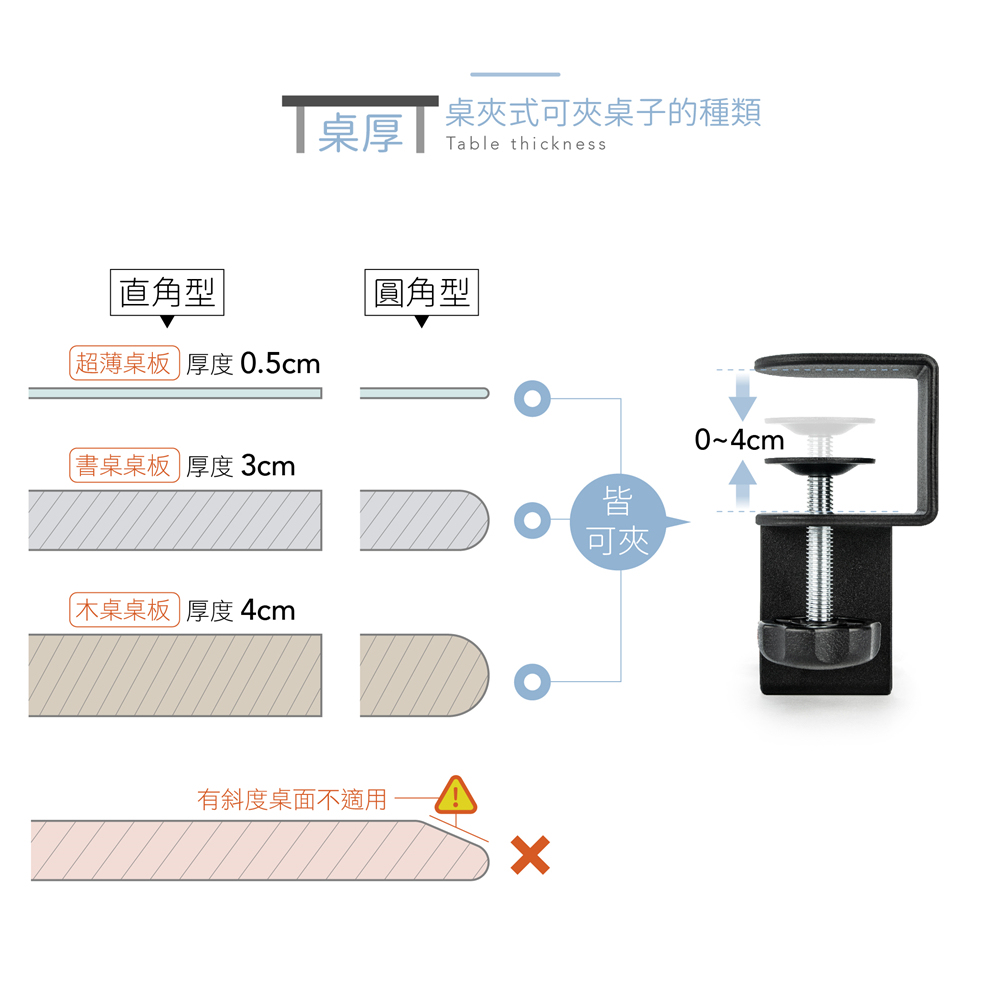 桌厚 桌夾式可夾桌子的種類
Table thickness

直角型

圓角型

超薄桌板 厚度 0.5cm

書桌桌板 厚度 3cm

木桌桌板 厚度 4cm

皆可夾

0~4cm

有斜度桌面不適用