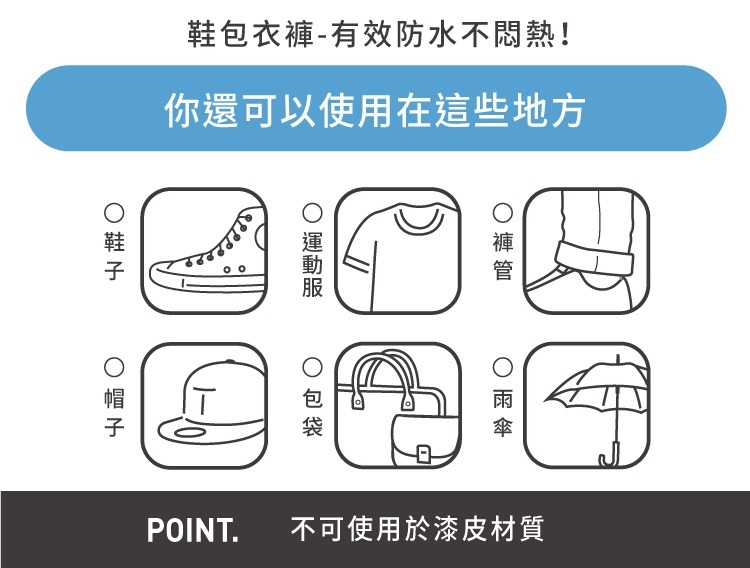 鞋包衣褲-有效防水不悶熱！

你還可以使用在這些地方

○ 鞋子

○ 運動服

○ 褲管

○ 帽子

○ 包袋

○ 雨傘

POINT. 不可使用於漆皮材質