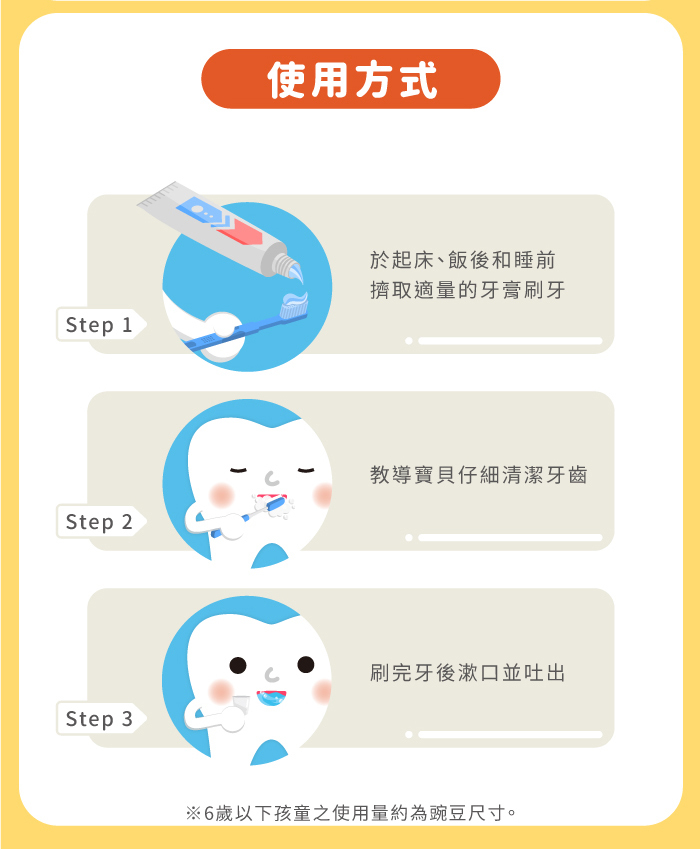 使用方式

Step 1

於起床、飯後和睡前
擠取適量的牙膏刷牙

Step 2

教導寶貝仔細清潔牙齒

Step 3

刷完牙後漱口並吐出

※6歲以下孩童之使用量約為豌豆尺寸。