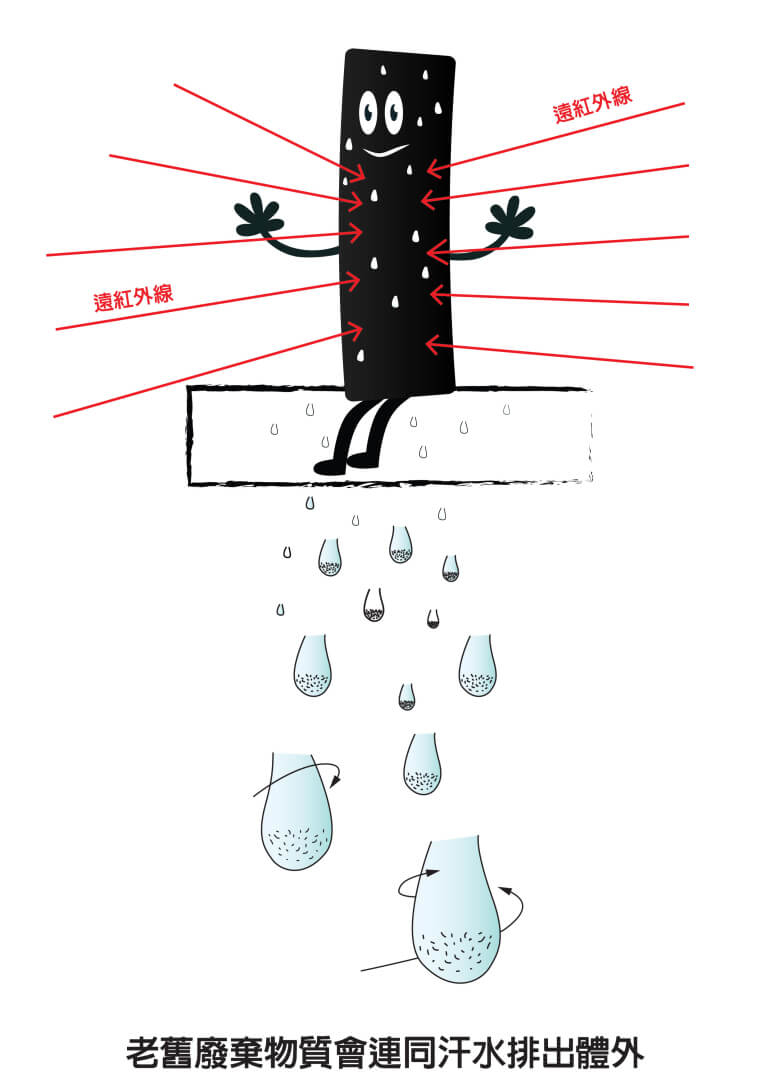 遠紅外線

遠紅外線

老舊廢棄物質會連同汗水排出體外