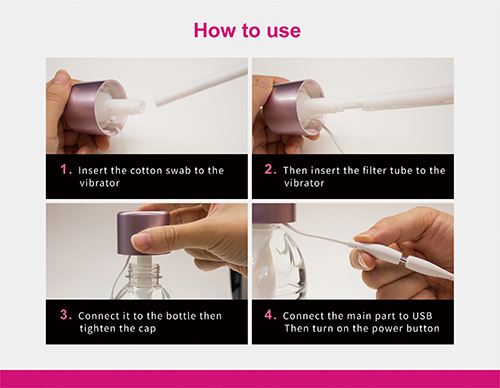 How to use

1. Insert the cotton swab to the vibrator

2. Then insert the filter tube to the vibrator

3. Connect it to the bottle then tighten the cap

4. Connect the main part to USB Then turn on the power button