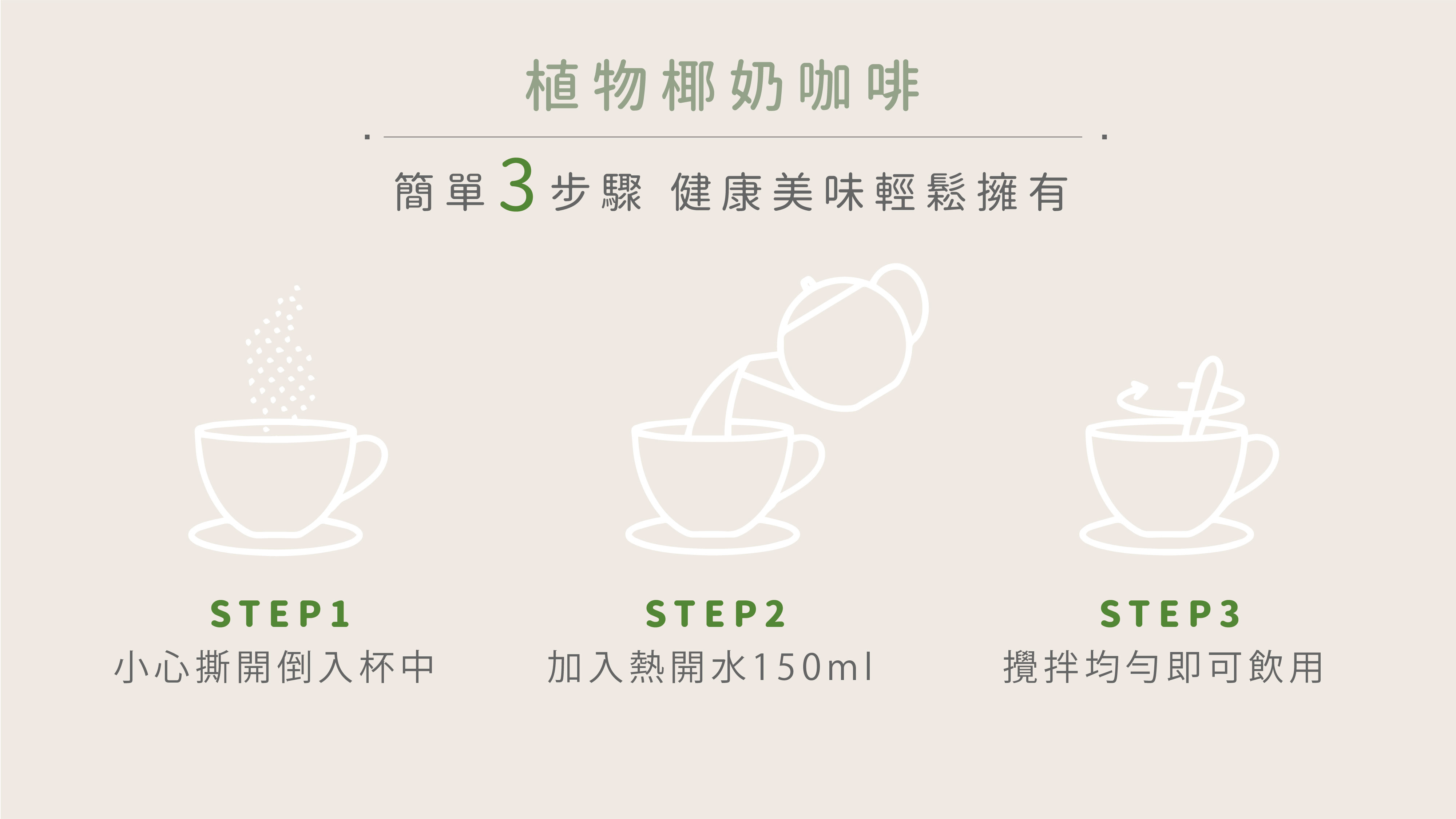 植物椰奶咖啡

簡單3步驟 健康美味輕鬆擁有

STEP1
小心撕開倒入杯中

STEP2
加入熱開水150ml

STEP3
攪拌均勻即可飲用