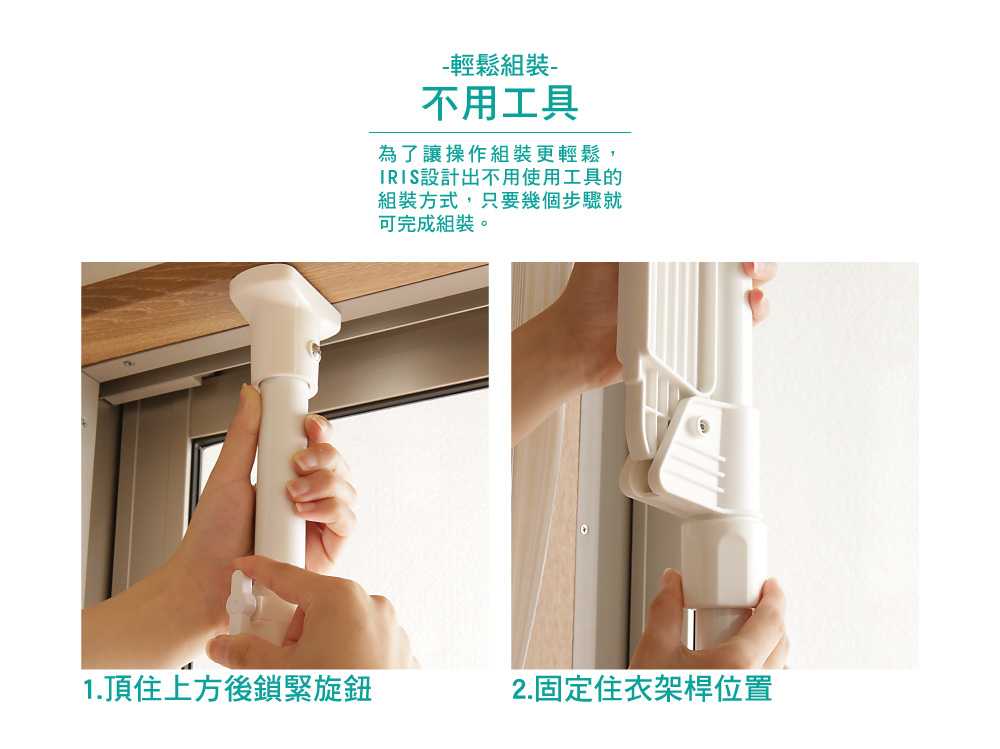 -輕鬆組裝-
不用工具

為了讓操作組裝更輕鬆，IRIS設計出不用使用工具的組裝方式，只要幾個步驟就可完成組裝。

1.頂住上方後鎖緊旋鈕

2.固定住衣架桿位置