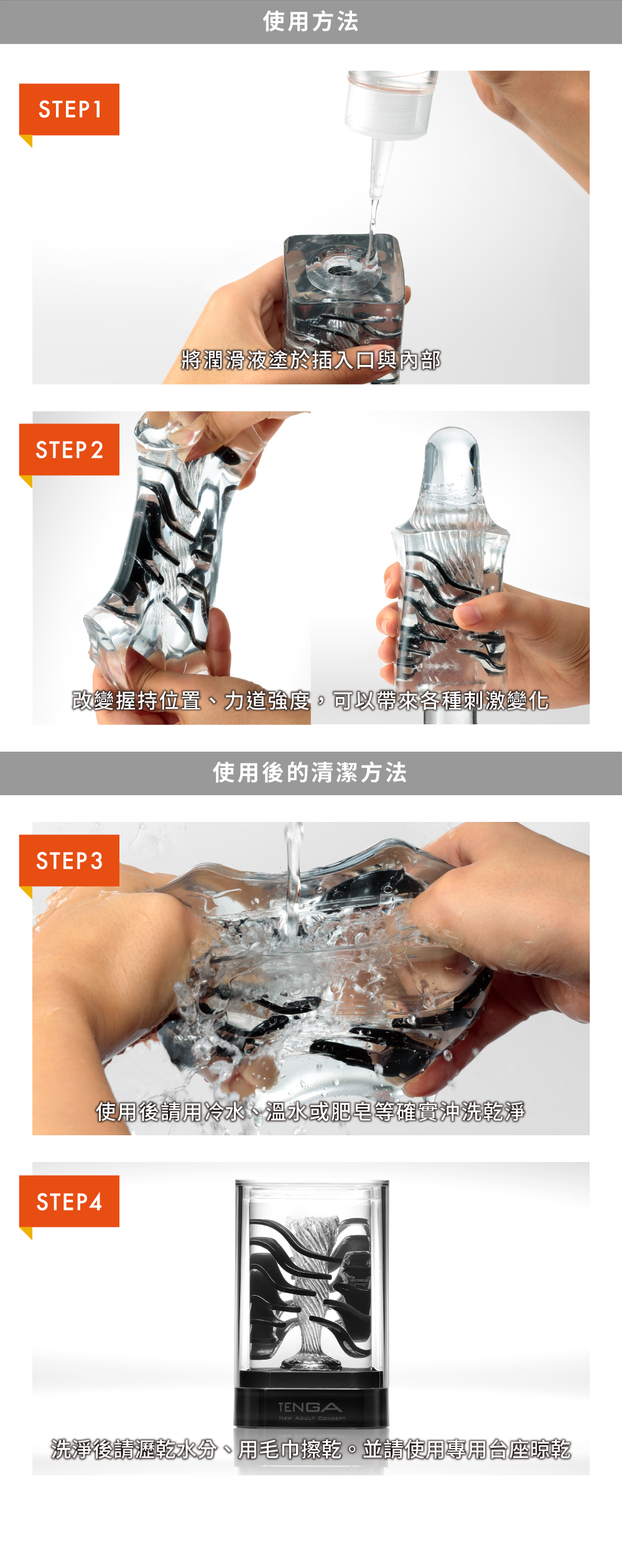 使用方法

STEP1

將潤滑液塗於插入口與內部

STEP2

改變握持位置、力道強度，可以帶來各種刺激變化

使用後的清潔方法

STEP3

使用後請用冷水、溫水或肥皂等確實沖洗乾淨

STEP4

TENGA
NEW ADULT CONCEPT

洗淨後請瀝乾水分、用毛巾擦乾。並請使用專用台座晾乾