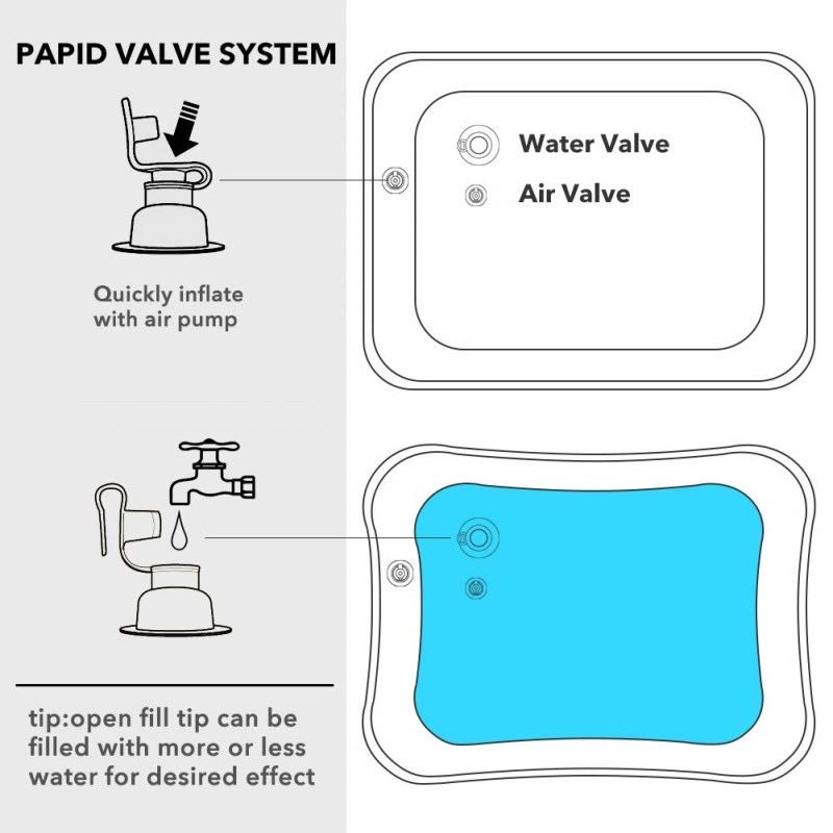 PAPID VALVE SYSTEM

Quickly inflate with air pump

Water Valve

Air Valve

tip:open fill tip can be filled with more or less water for desired effect