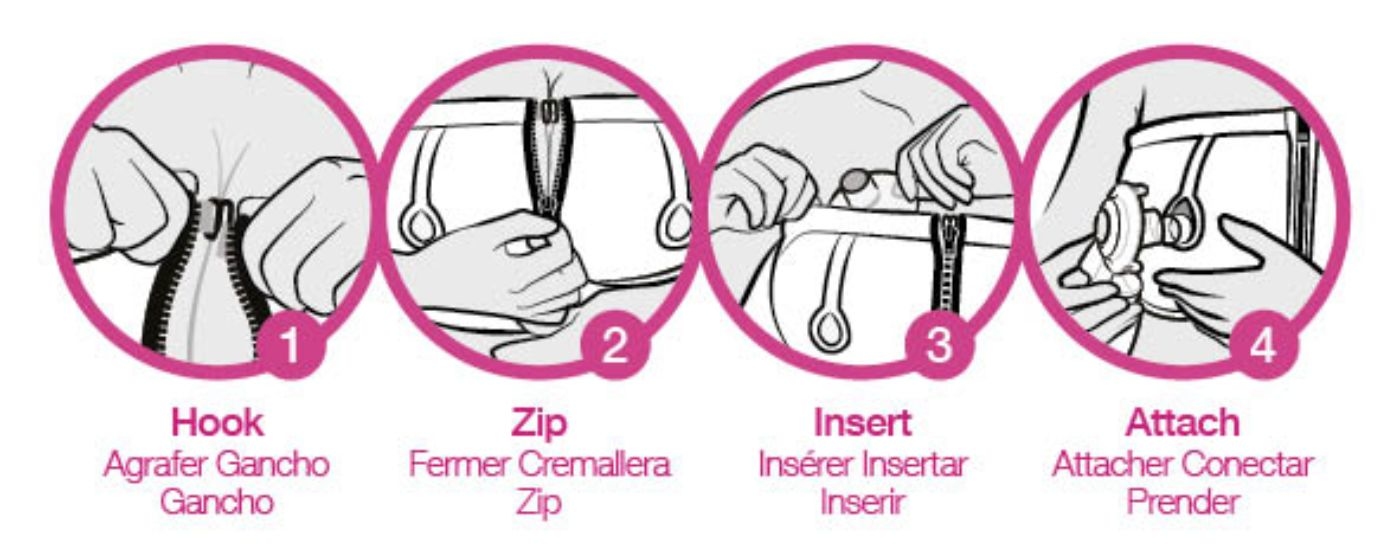 1

Hook
Agrafer Gancho Gancho

2

Zip
Fermer Cremallera Zip

3

Insert
Insérer Insertar Inserir

4

Attach
Attacher Conectar Prender