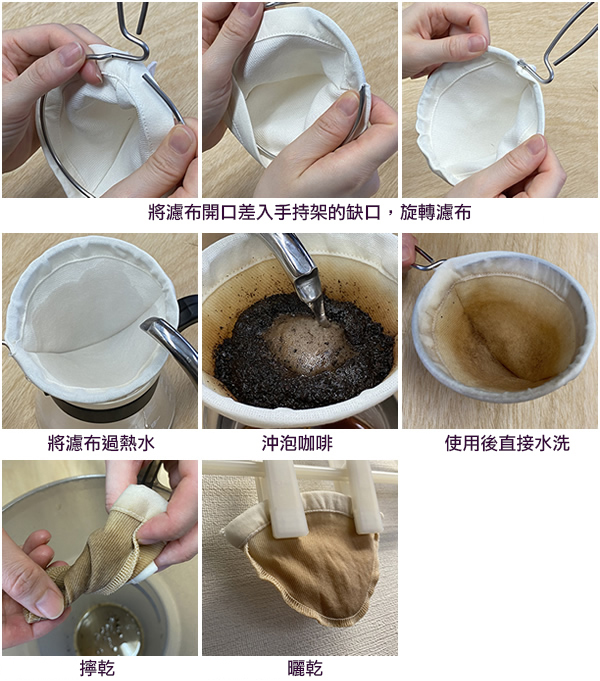 將濾布開口差入手持架的缺口，旋轉濾布

將濾布過熱水

沖泡咖啡

使用後直接水洗

擰乾

曬乾