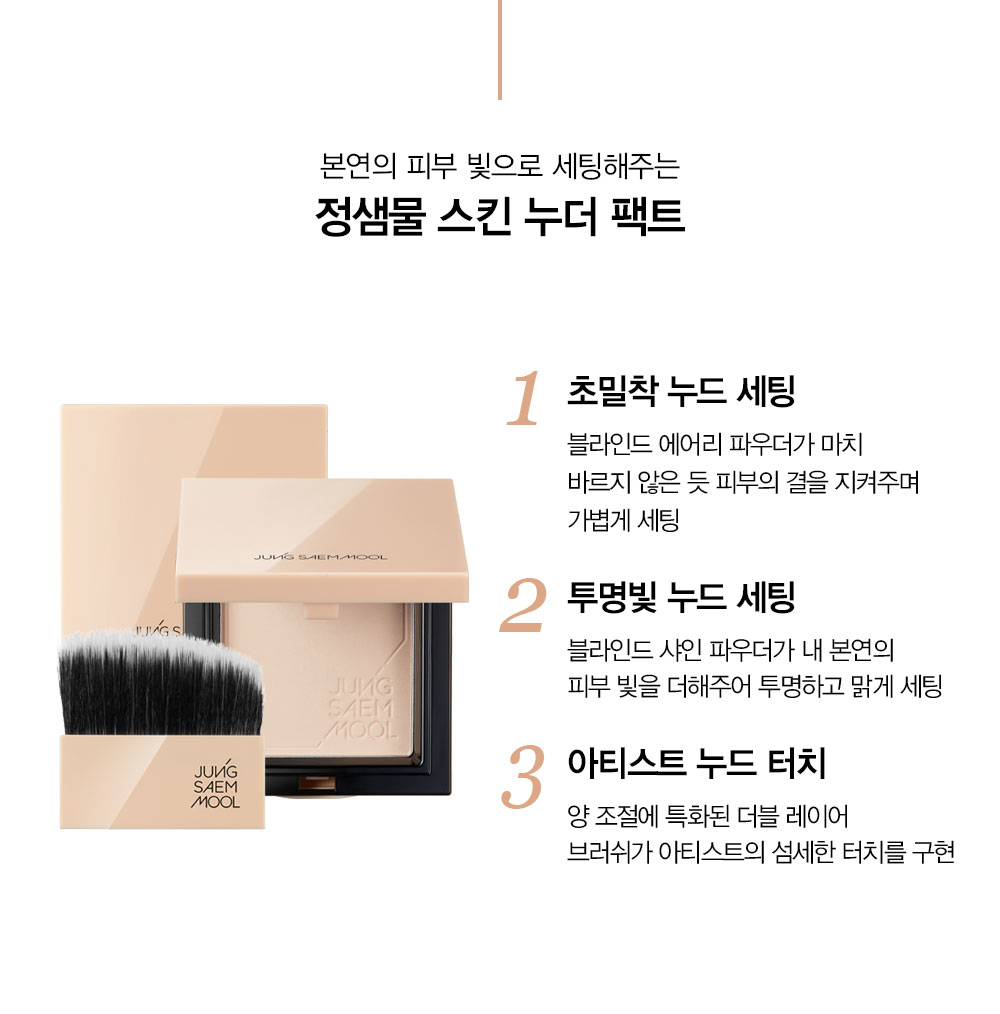 본연의 피부 빛으로 세팅해주는
정샘물 스킨 누더 팩트

JUNG SAEMMOOL

JUNG SAEM MOOL

JUNG SAEM MOOL

1 초밀착 누드 세팅
블라인드 에어리 파우더가 마치 바르지 않은 듯 피부의 결을 지켜주며 가볍게 세팅

2 투명빛 누드 세팅
블라인드 샤인 파우더가 내 본연의 피부 빛을 더해주어 투명하고 맑게 세팅

3 아티스트 누드 터치
양 조절에 특화된 더블 레이어 브러쉬가 아티스트의 섬세한 터치를 구현