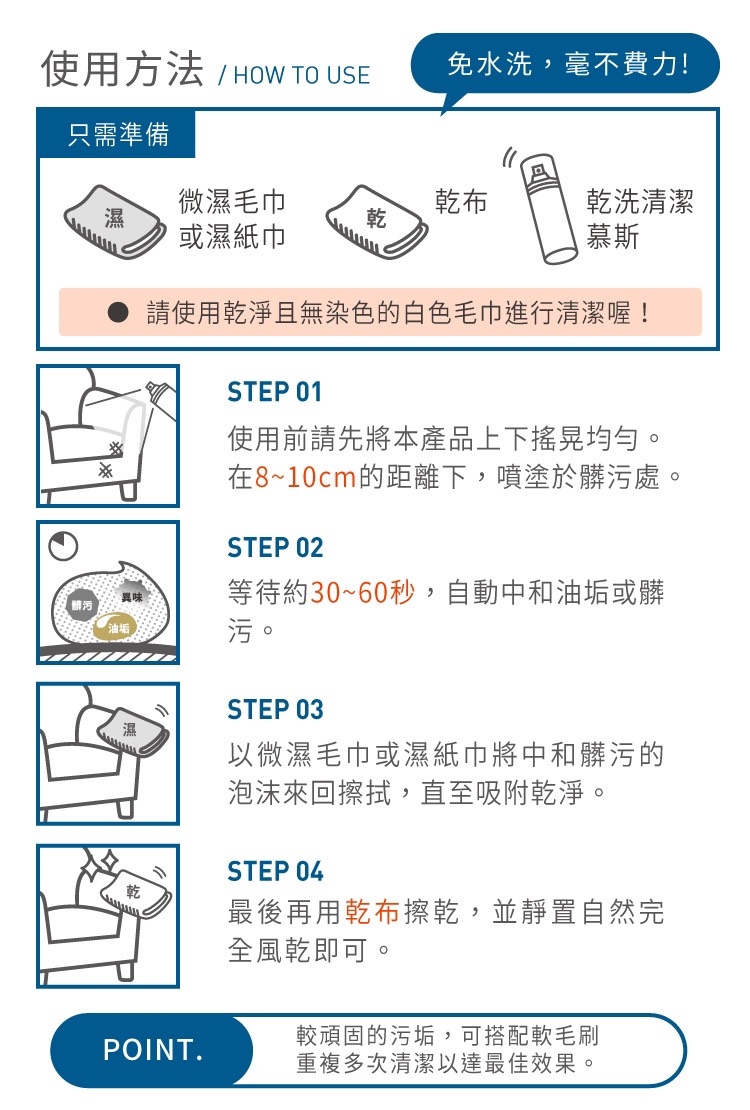 使用方法 / HOW TO USE

免水洗，毫不費力!

只需準備

濕 微濕毛巾或濕紙巾

乾 乾布

乾洗清潔慕斯

● 請使用乾淨且無染色的白色毛巾進行清潔喔！

STEP 01
使用前請先將本產品上下搖晃均勻。在8~10cm的距離下，噴塗於髒污處。

髒污 異味 油垢

STEP 02
等待約30~60秒，自動中和油垢或髒污。

濕

STEP 03
以微濕毛巾或濕紙巾將中和髒污的泡沫來回擦拭，直至吸附乾淨。

乾

STEP 04
最後再用乾布擦乾，並靜置自然完全風乾即可。

POINT.
較頑固的污垢，可搭配軟毛刷重複多次清潔以達最佳效果。