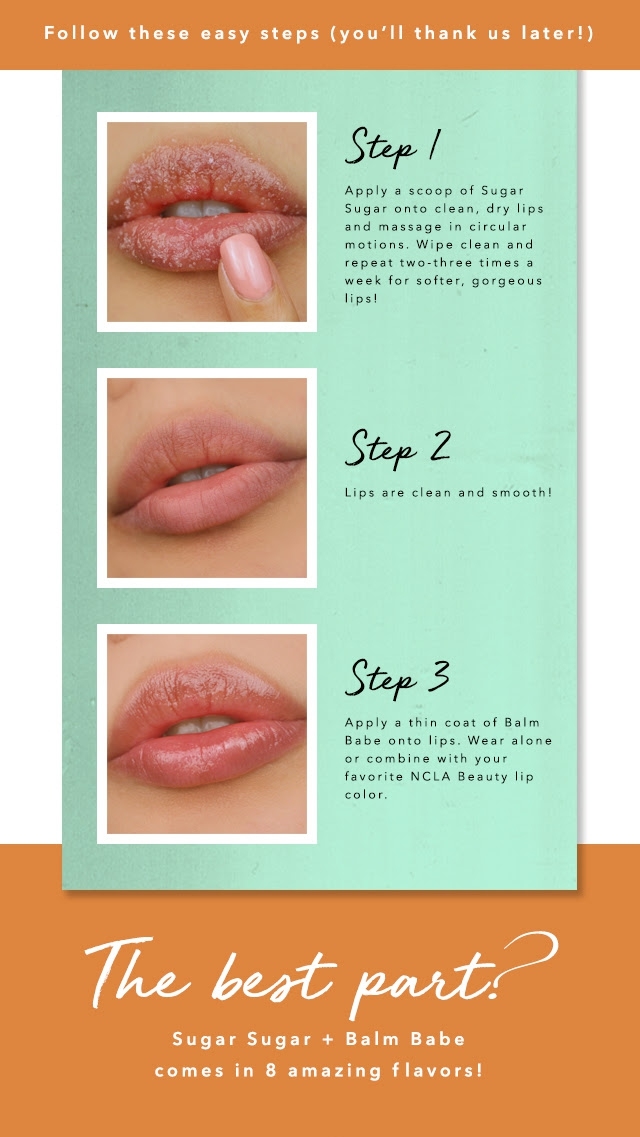 Follow these easy steps (you'll thank us later!)

Step 1

Apply a scoop of Sugar Sugar onto clean, dry lips and massage in circular motions. Wipe clean and repeat two-three times a week for softer, gorgeous lips!

Step 2

Lips are clean and smooth!

Step 3

Apply a thin coat of Balm Babe onto lips. Wear alone or combine with your favorite NCLA Beauty lip color.

The best part?

Sugar Sugar + Balm Babe comes in 8 amazing flavors!