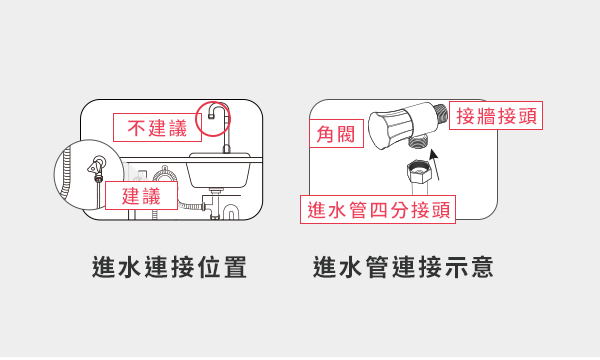 不建議

建議

進水連接位置

角閥

接牆接頭

進水管四分接頭

進水管連接示意