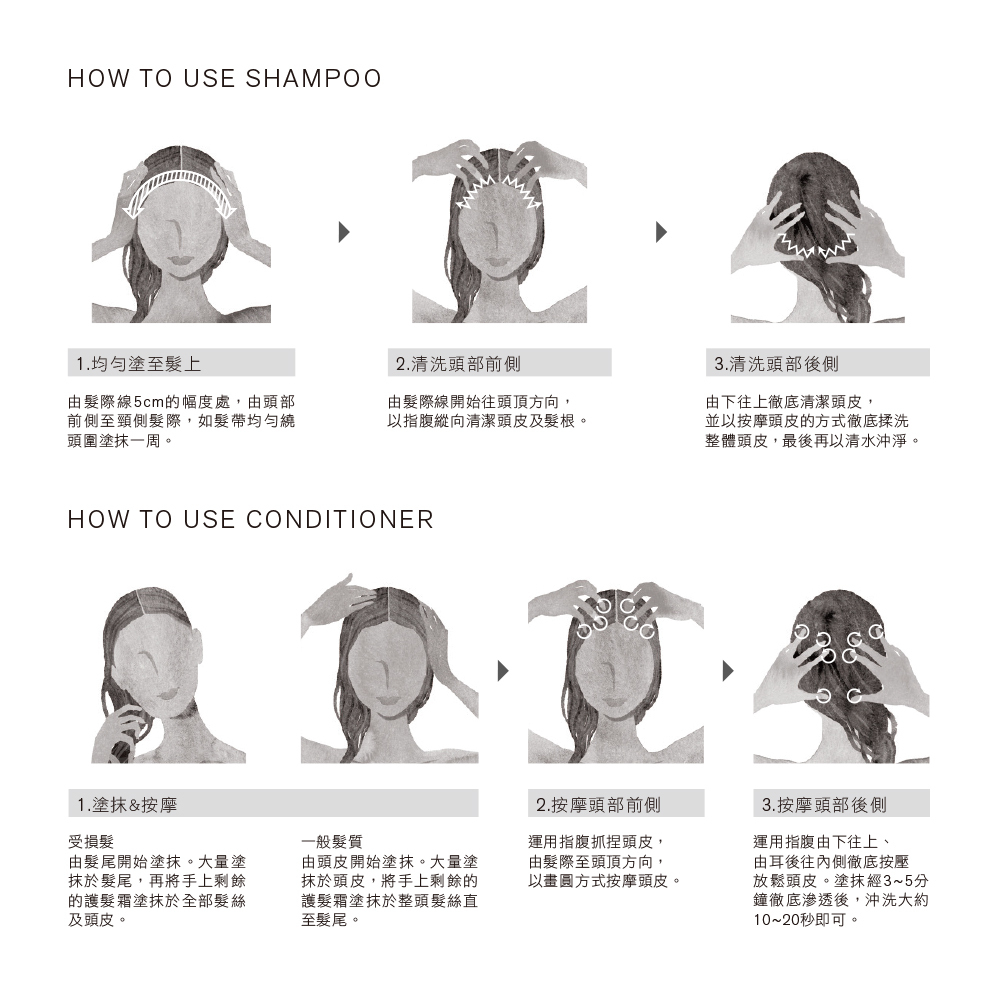 HOW TO USE SHAMPOO

1.均勻塗至髮上

由髮際線5cm的幅度處，由頭部前側至頸側髮際，如髮帶均勻繞頭圍塗抹一周。

2.清洗頭部前側

由髮際線開始往頭頂方向，以指腹縱向清潔頭皮及髮根。

3.清洗頭部後側

由下往上徹底清潔頭皮，並以按摩頭皮的方式徹底揉洗整體頭皮，最後再以清水沖淨。

HOW TO USE CONDITIONER

1.塗抹&按摩

受損髮
由髮尾開始塗抹。大量塗抹於髮尾，再將手上剩餘的護髮霜塗抹於全部髮絲及頭皮。

一般髮質
由頭皮開始塗抹。大量塗抹於頭皮，將手上剩餘的護髮霜塗抹於整頭髮絲直至髮尾。

2.按摩頭部前側

運用指腹抓捏頭皮，由髮際至頭頂方向，以畫圓方式按摩頭皮。

3.按摩頭部後側

運用指腹由下往上、由耳後往內側徹底按壓放鬆頭皮。塗抹經3~5分鐘徹底滲透後，沖洗大約10~20秒即可。